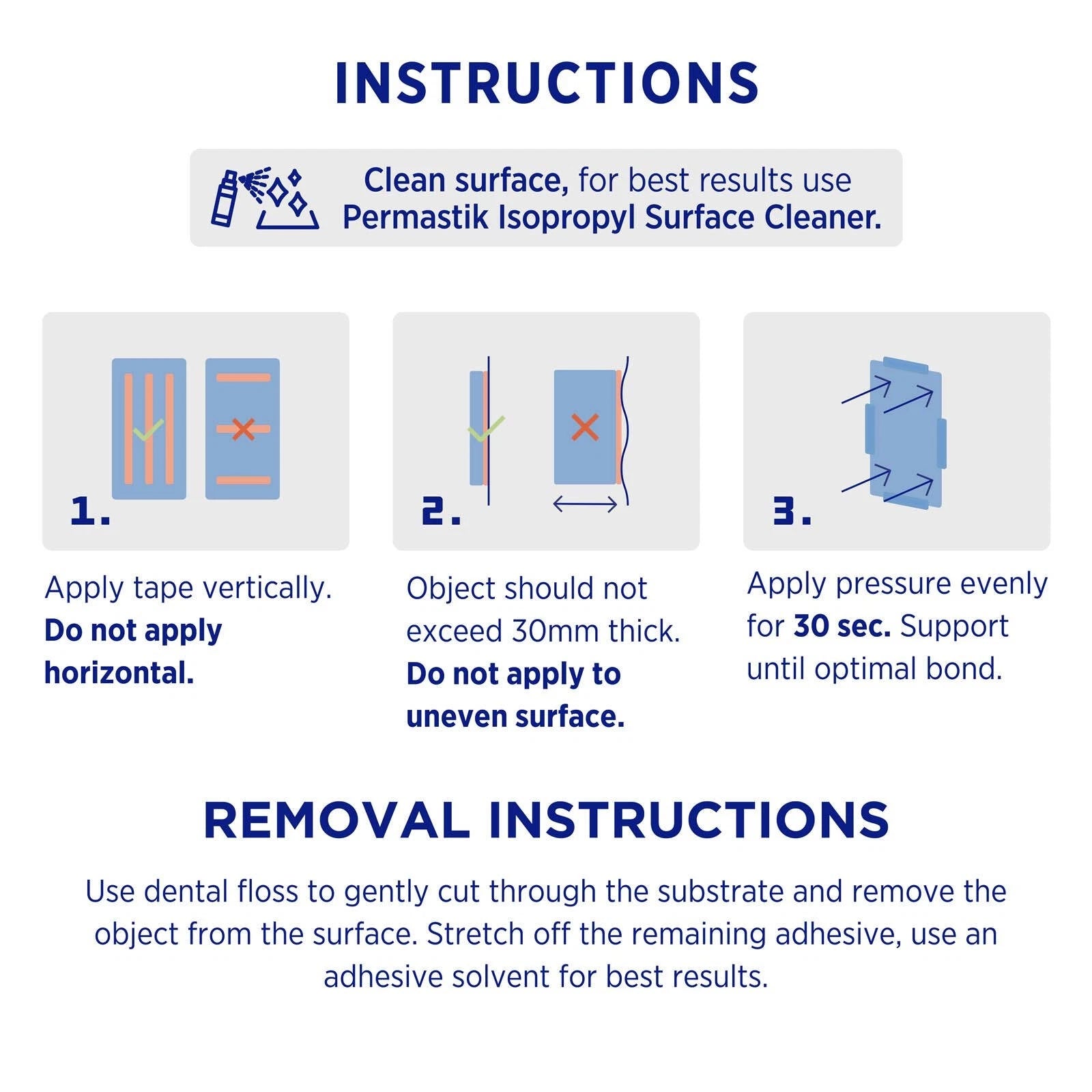 INSTRUCTIONS

Clean surface, for best results use Permastik Isopropyl Surface Cleaner.

1.

Apply tape vertically. Do not apply horizontal.

2.

Object should not exceed 30mm thick. Do not apply to uneven surface.

3.

Apply pressure evenly for 30 sec. Support until optimal bond.

REMOVAL INSTRUCTIONS

Use dental floss to gently cut through the substrate and remove the object from the surface. Stretch off the remaining adhesive, use an adhesive solvent for best results.