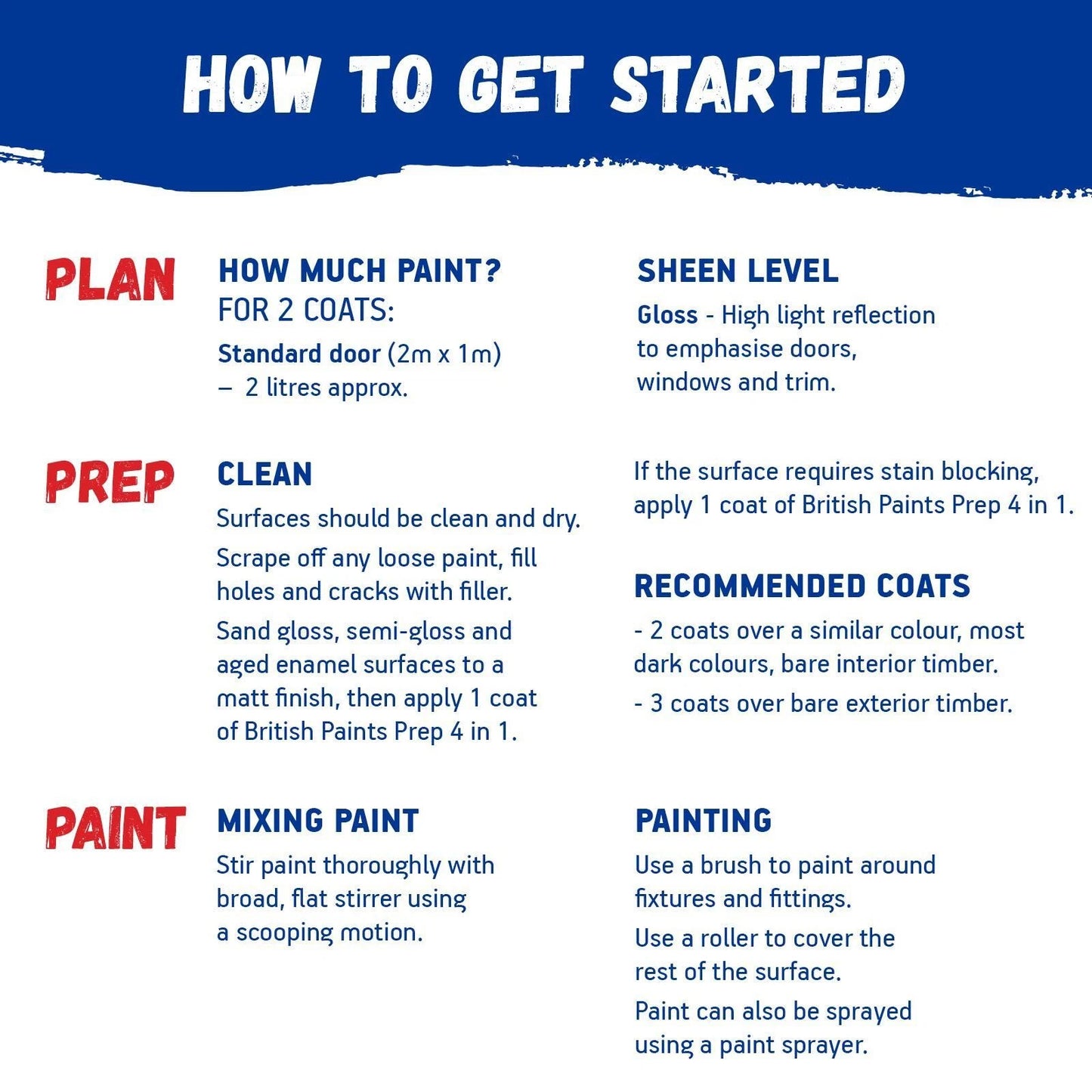 HOW TO GET STARTED

PLAN

HOW MUCH PAINT?
FOR 2 COATS:
Standard door (2m x 1m) – 2 litres approx.

SHEEN LEVEL
Gloss - High light reflection to emphasise doors, windows and trim.

PREP

CLEAN
Surfaces should be clean and dry.

Scrape off any loose paint, fill holes and cracks with filler.

Sand gloss, semi-gloss and aged enamel surfaces to a matt finish, then apply 1 coat of British Paints Prep 4 in 1.

If the surface requires stain blocking, apply 1 coat of British Paints Prep 4 in 1.

RECOMMENDED COATS
- 2 coats over a similar colour, most dark colours, bare interior timber.

- 3 coats over bare exterior timber.

PAINT

MIXING PAINT
Stir paint thoroughly with broad, flat stirrer using a scooping motion.

PAINTING
Use a brush to paint around fixtures and fittings.

Use a roller to cover the rest of the surface.

Paint can also be sprayed using a paint sprayer.