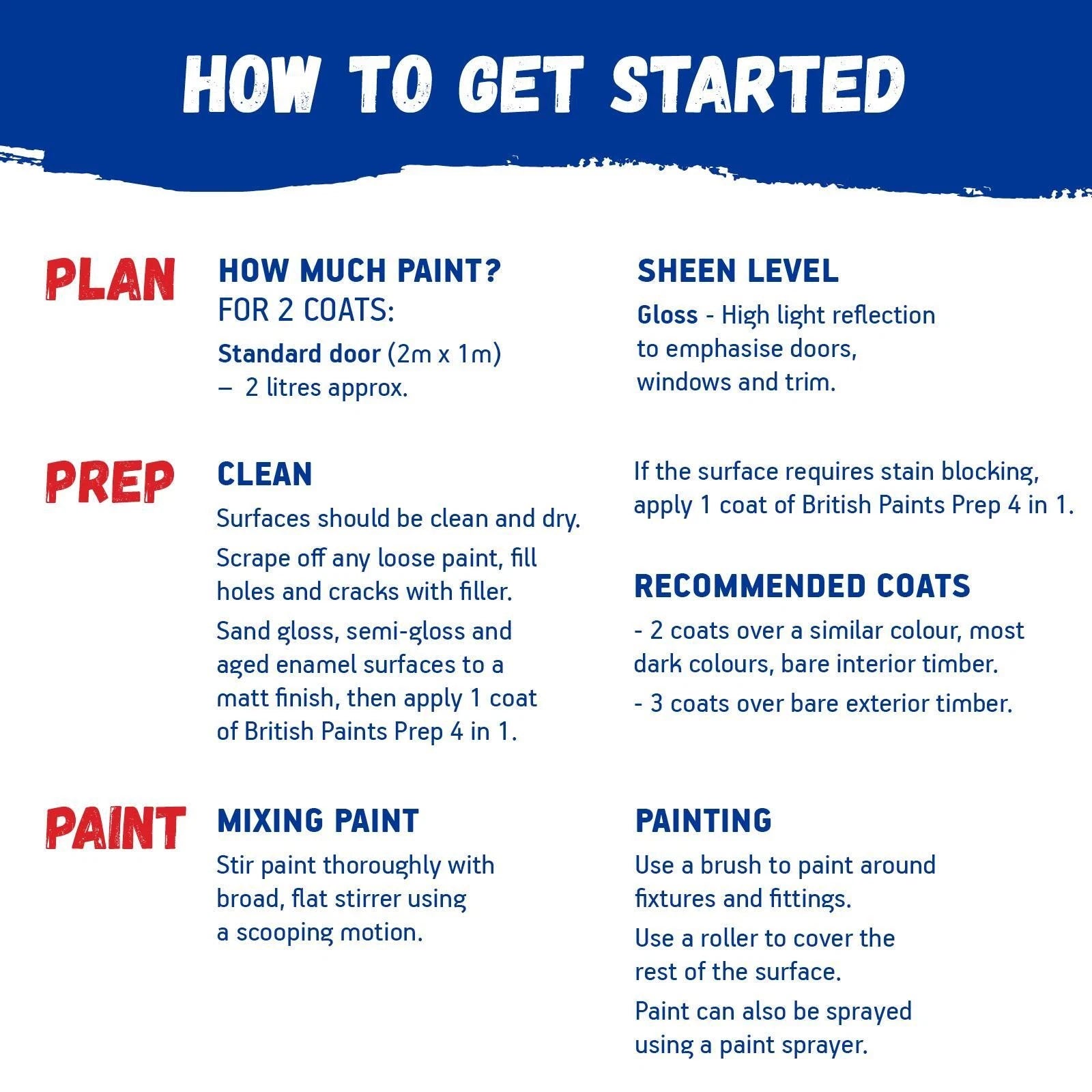 HOW TO GET STARTED

PLAN

HOW MUCH PAINT?
FOR 2 COATS:

Standard door (2m x 1m) – 2 litres approx.

SHEEN LEVEL

Gloss - High light reflection to emphasise doors, windows and trim.

PREP

CLEAN

Surfaces should be clean and dry.

Scrape off any loose paint, fill holes and cracks with filler.

Sand gloss, semi-gloss and aged enamel surfaces to a matt finish, then apply 1 coat of British Paints Prep 4 in 1.

If the surface requires stain blocking, apply 1 coat of British Paints Prep 4 in 1.

RECOMMENDED COATS

- 2 coats over a similar colour, most dark colours, bare interior timber.

- 3 coats over bare exterior timber.

PAINT

MIXING PAINT

Stir paint thoroughly with broad, flat stirrer using a scooping motion.

PAINTING

Use a brush to paint around fixtures and fittings.

Use a roller to cover the rest of the surface.

Paint can also be sprayed using a paint sprayer.