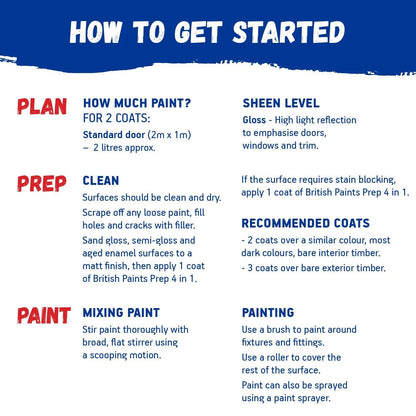 HOW TO GET STARTED

PLAN

HOW MUCH PAINT?
FOR 2 COATS:
Standard door (2m x 1m) – 2 litres approx.

SHEEN LEVEL
Gloss - High light reflection to emphasise doors, windows and trim.

PREP

CLEAN
Surfaces should be clean and dry.
Scrape off any loose paint, fill holes and cracks with filler.
Sand gloss, semi-gloss and aged enamel surfaces to a matt finish, then apply 1 coat of British Paints Prep 4 in 1.

If the surface requires stain blocking, apply 1 coat of British Paints Prep 4 in 1.

RECOMMENDED COATS
- 2 coats over a similar colour, most dark colours, bare interior timber.
- 3 coats over bare exterior timber.

PAINT

MIXING PAINT
Stir paint thoroughly with broad, flat stirrer using a scooping motion.

PAINTING
Use a brush to paint around fixtures and fittings.
Use a roller to cover the rest of the surface.
Paint can also be sprayed using a paint sprayer.