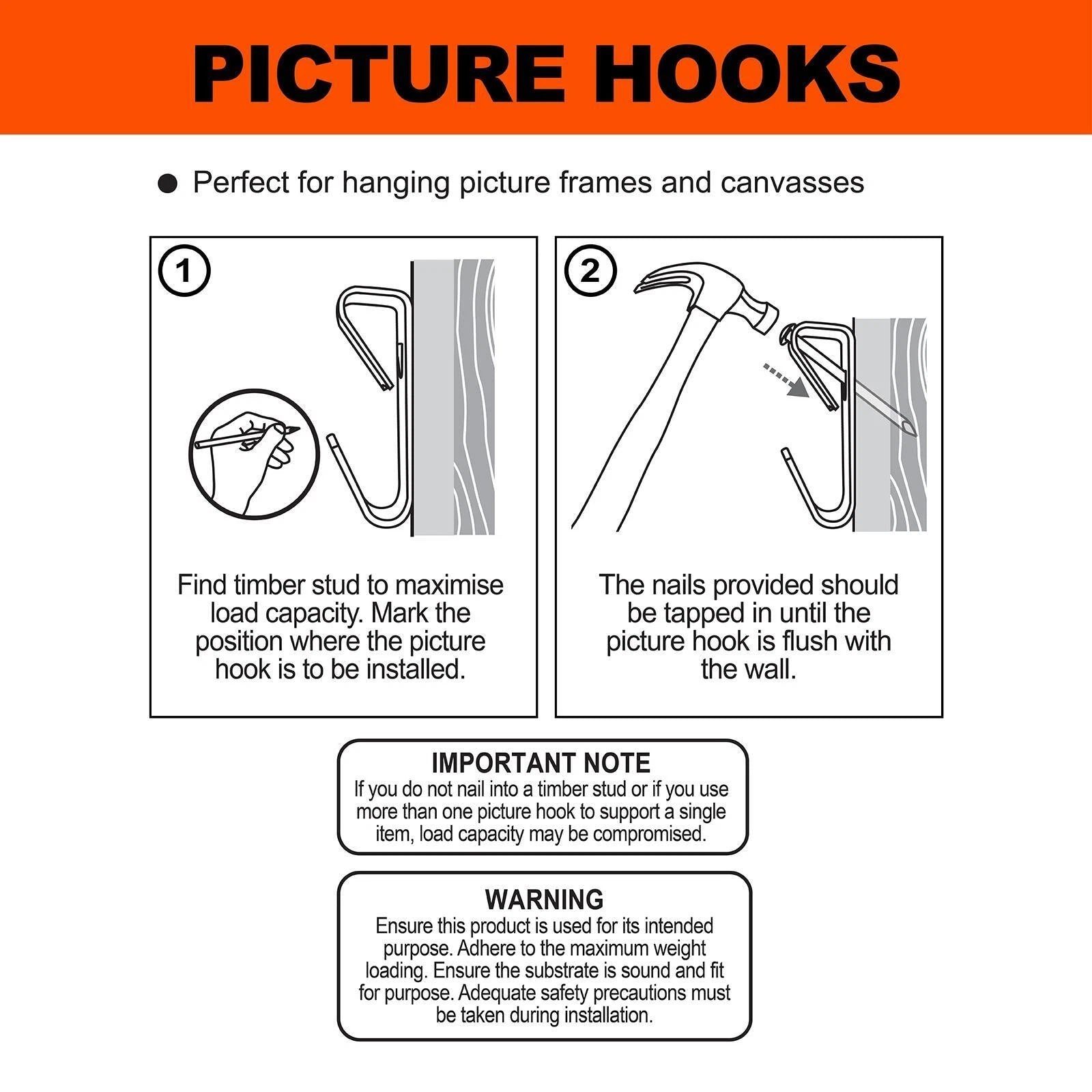 PICTURE HOOKS

● Perfect for hanging picture frames and canvasses

1

Find timber stud to maximise load capacity. Mark the position where the picture hook is to be installed.

2

The nails provided should be tapped in until the picture hook is flush with the wall.

IMPORTANT NOTE
If you do not nail into a timber stud or if you use more than one picture hook to support a single item, load capacity may be compromised.

WARNING
Ensure this product is used for its intended purpose. Adhere to the maximum weight loading. Ensure the substrate is sound and fit for purpose. Adequate safety precautions must be taken during installation.