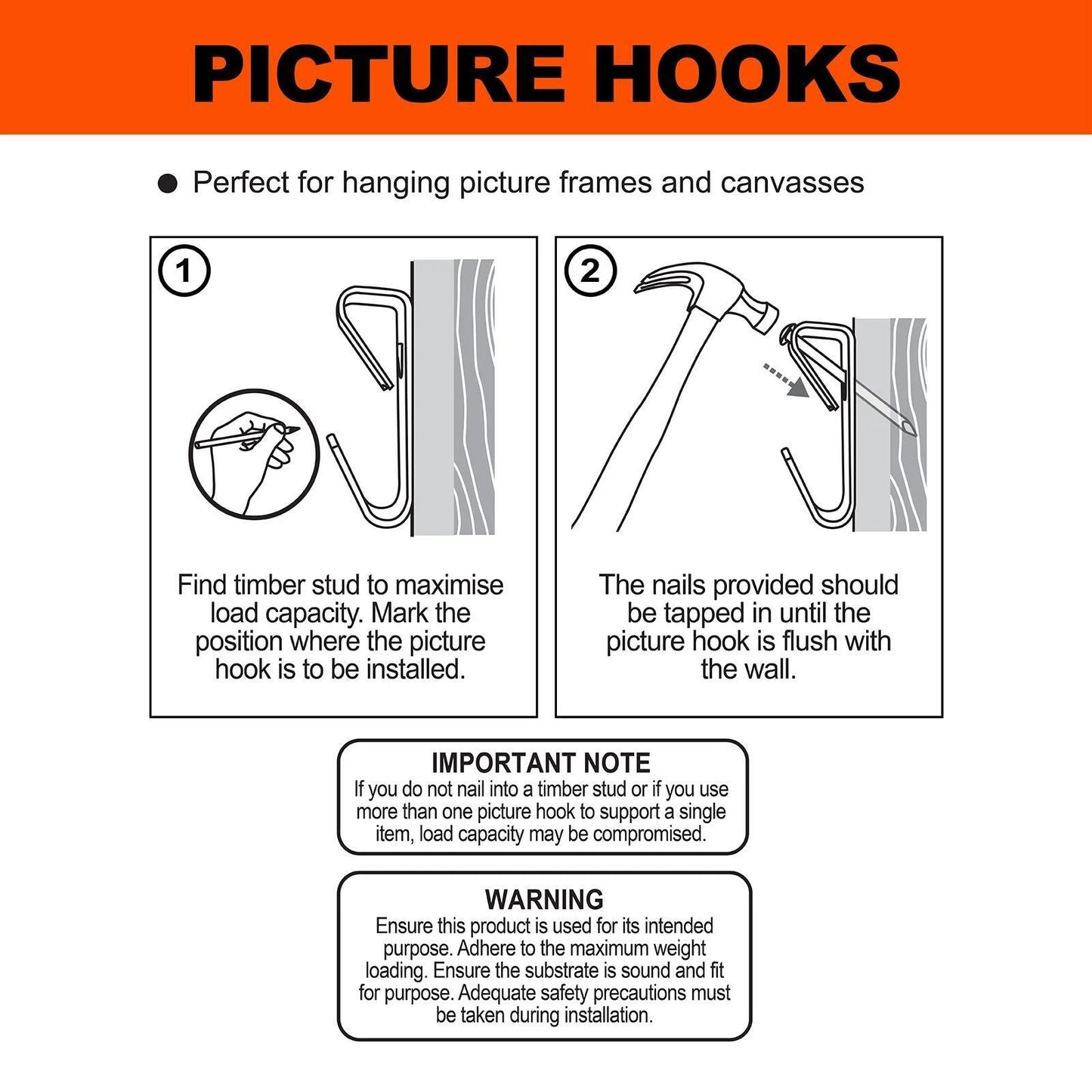 PICTURE HOOKS

● Perfect for hanging picture frames and canvasses

1

Find timber stud to maximise load capacity. Mark the position where the picture hook is to be installed.

2

The nails provided should be tapped in until the picture hook is flush with the wall.

IMPORTANT NOTE
If you do not nail into a timber stud or if you use more than one picture hook to support a single item, load capacity may be compromised.

WARNING
Ensure this product is used for its intended purpose. Adhere to the maximum weight loading. Ensure the substrate is sound and fit for purpose. Adequate safety precautions must be taken during installation.