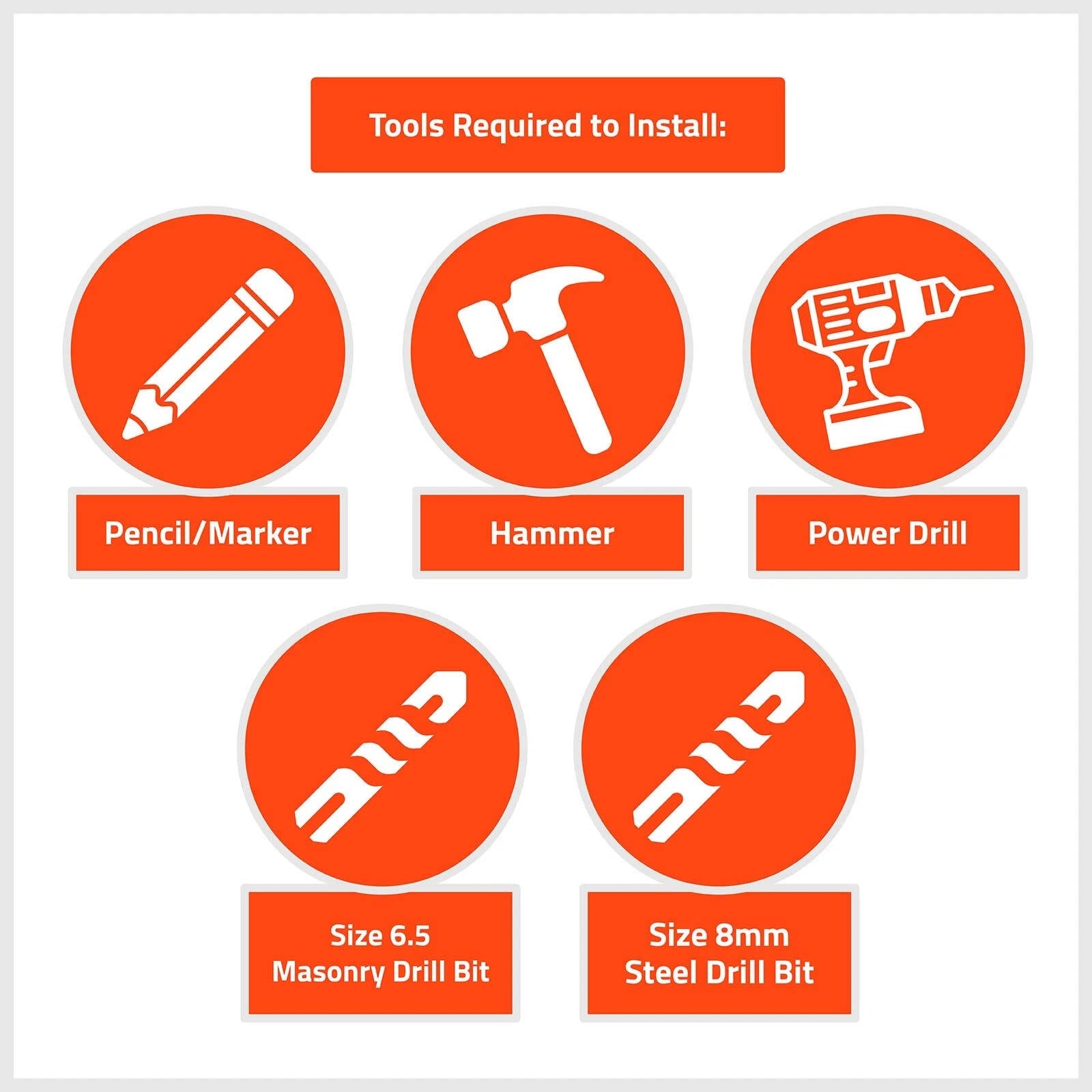 Tools Required to Install:

Pencil/Marker

Hammer

Power Drill

Size 6.5
Masonry Drill Bit

Size 8mm
Steel Drill Bit