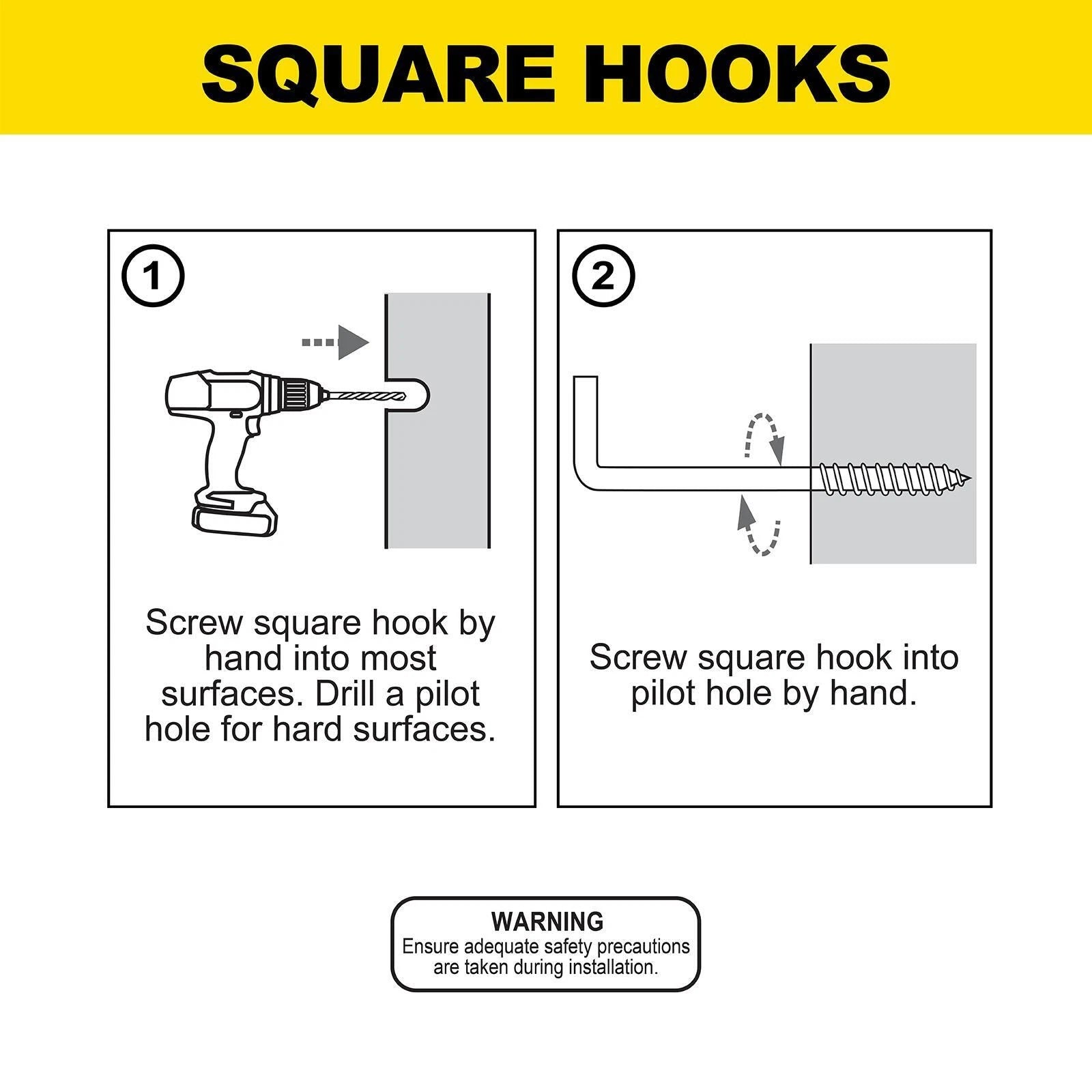 SQUARE HOOKS

1

Screw square hook by hand into most surfaces. Drill a pilot hole for hard surfaces.

2

Screw square hook into pilot hole by hand.

WARNING
Ensure adequate safety precautions are taken during installation.