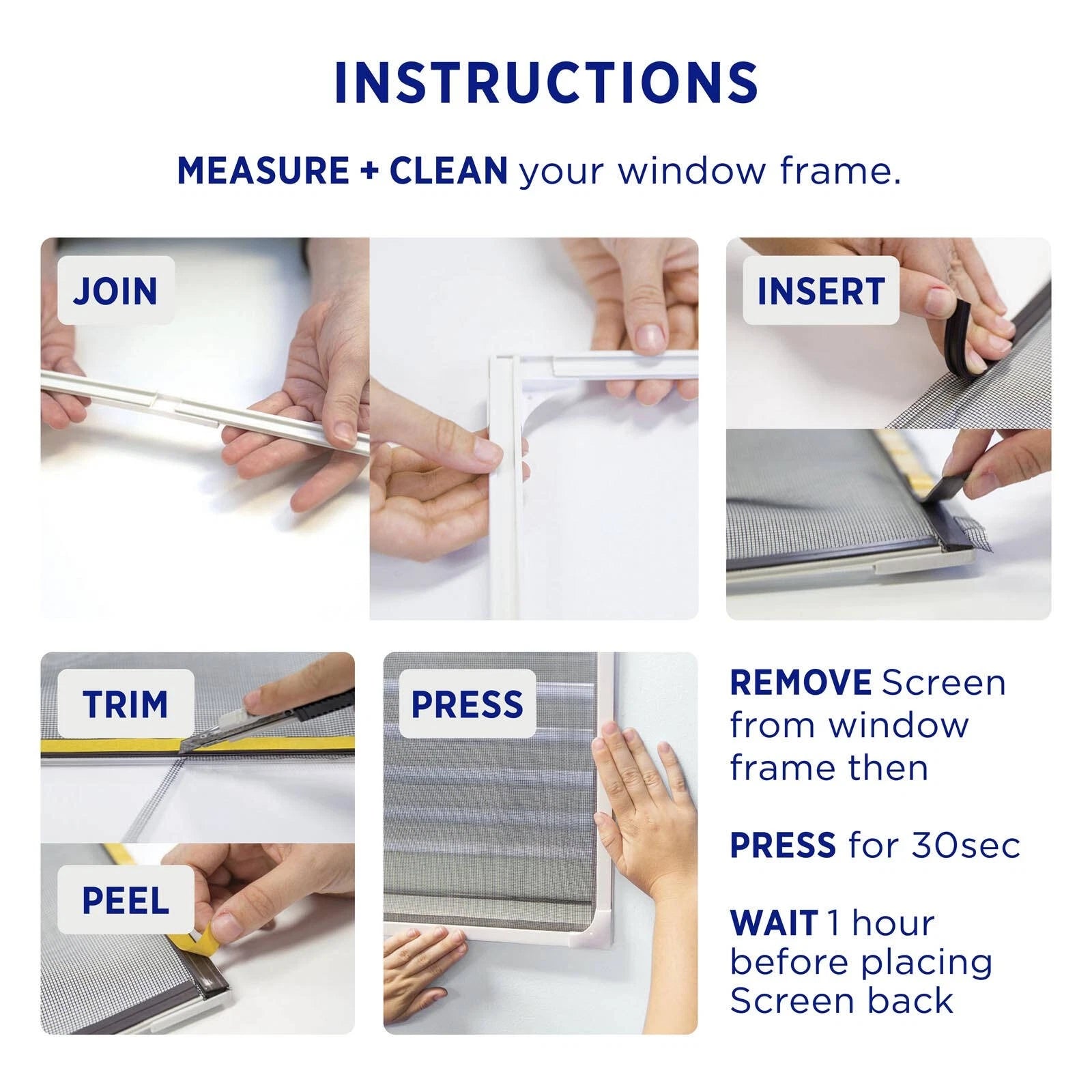 INSTRUCTIONS

MEASURE + CLEAN your window frame.

JOIN

INSERT

TRIM

PEEL

PRESS

REMOVE Screen from window frame then

PRESS for 30sec

WAIT 1 hour before placing Screen back