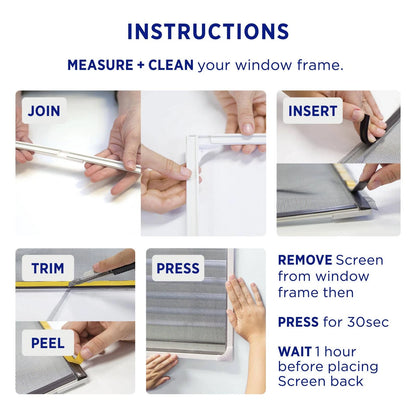 INSTRUCTIONS

MEASURE + CLEAN your window frame.

JOIN

INSERT

TRIM

PEEL

PRESS

REMOVE Screen from window frame then

PRESS for 30sec

WAIT 1 hour before placing Screen back