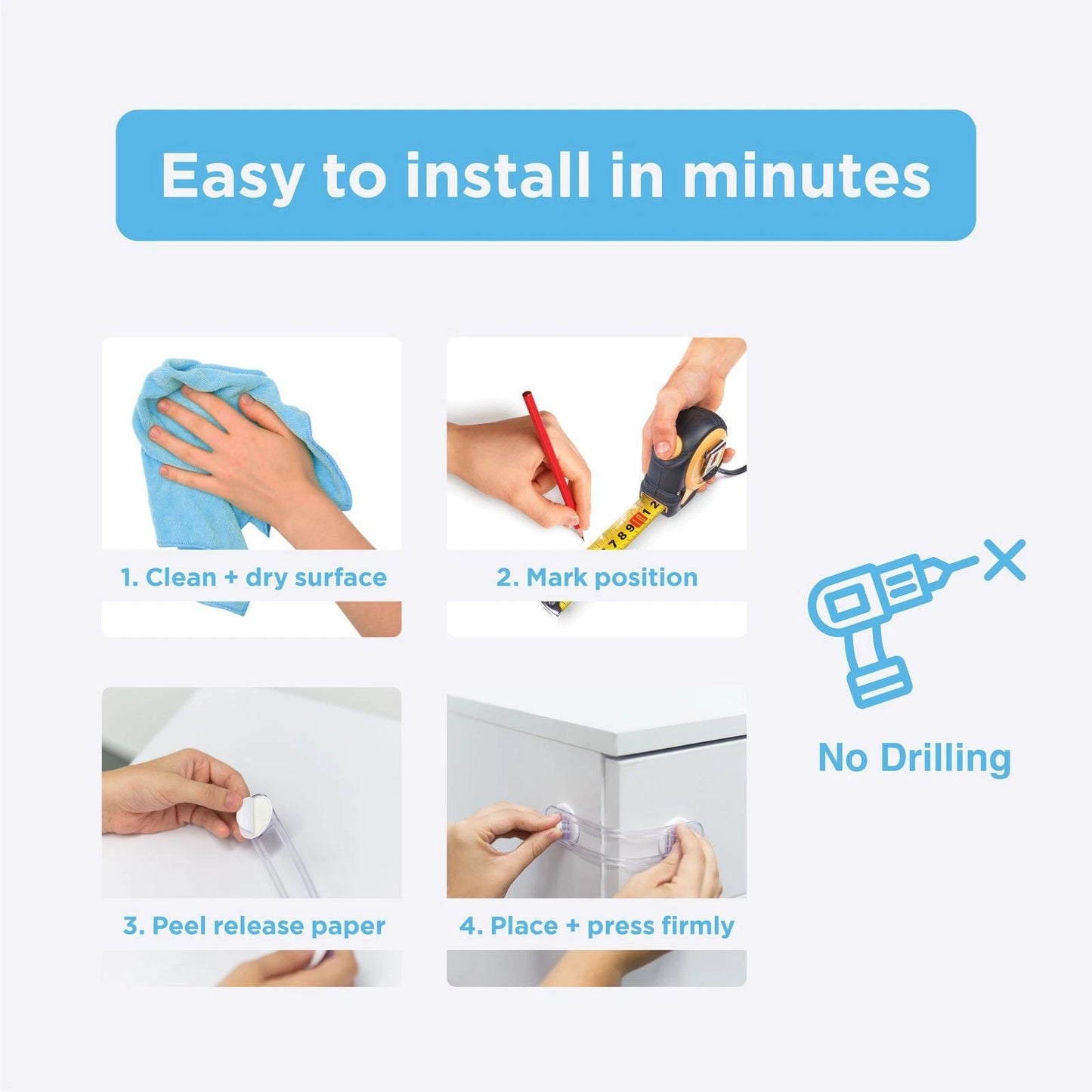 Easy to install in minutes

1. Clean + dry surface

2. Mark position

3. Peel release paper

4. Place + press firmly

No Drilling