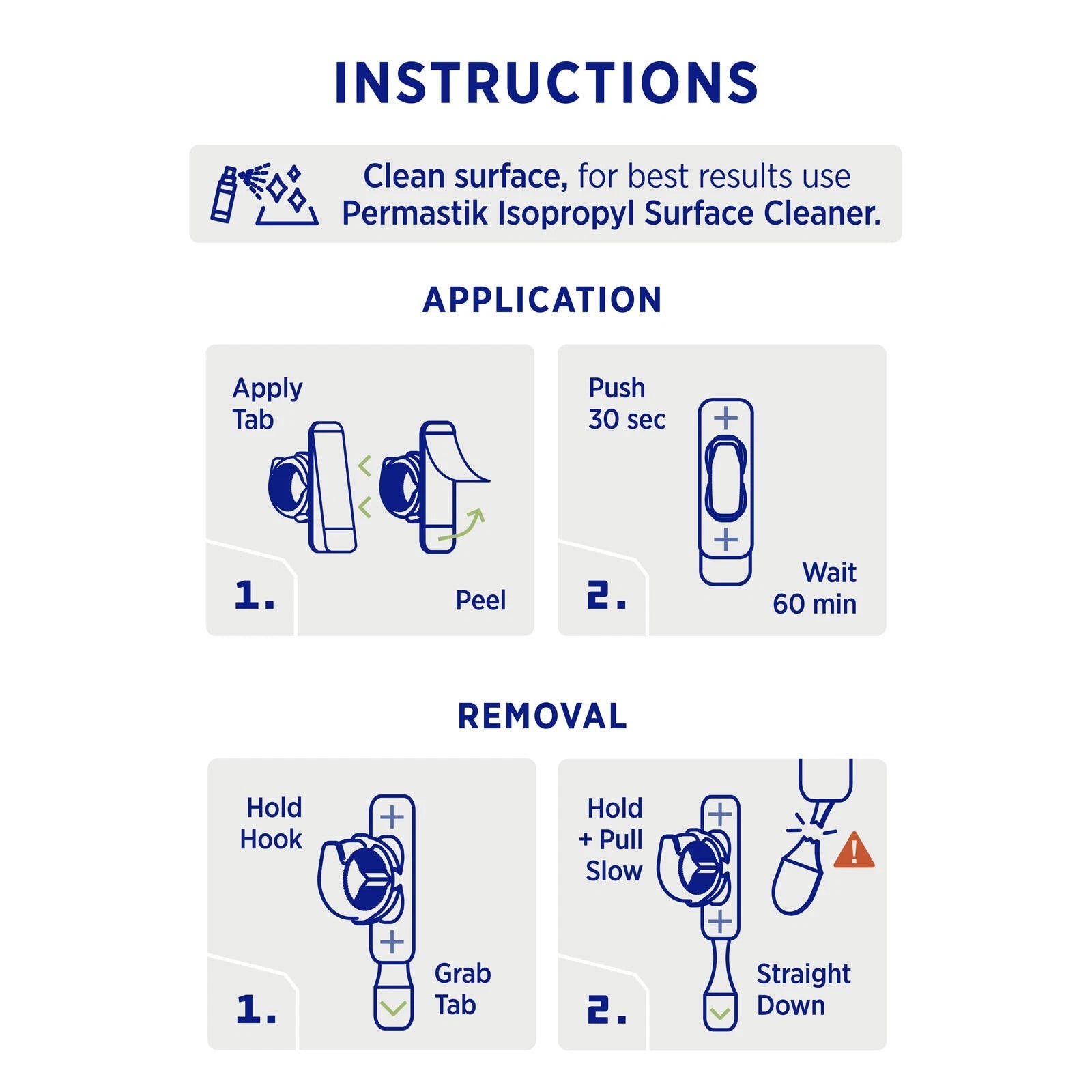 INSTRUCTIONS

Clean surface, for best results use Permastik Isopropyl Surface Cleaner.

APPLICATION

Apply Tab

1.

Peel

Push 30 sec

2.

Wait 60 min

REMOVAL

Hold Hook

1.

Grab Tab

Hold + Pull Slow

2.

Straight Down