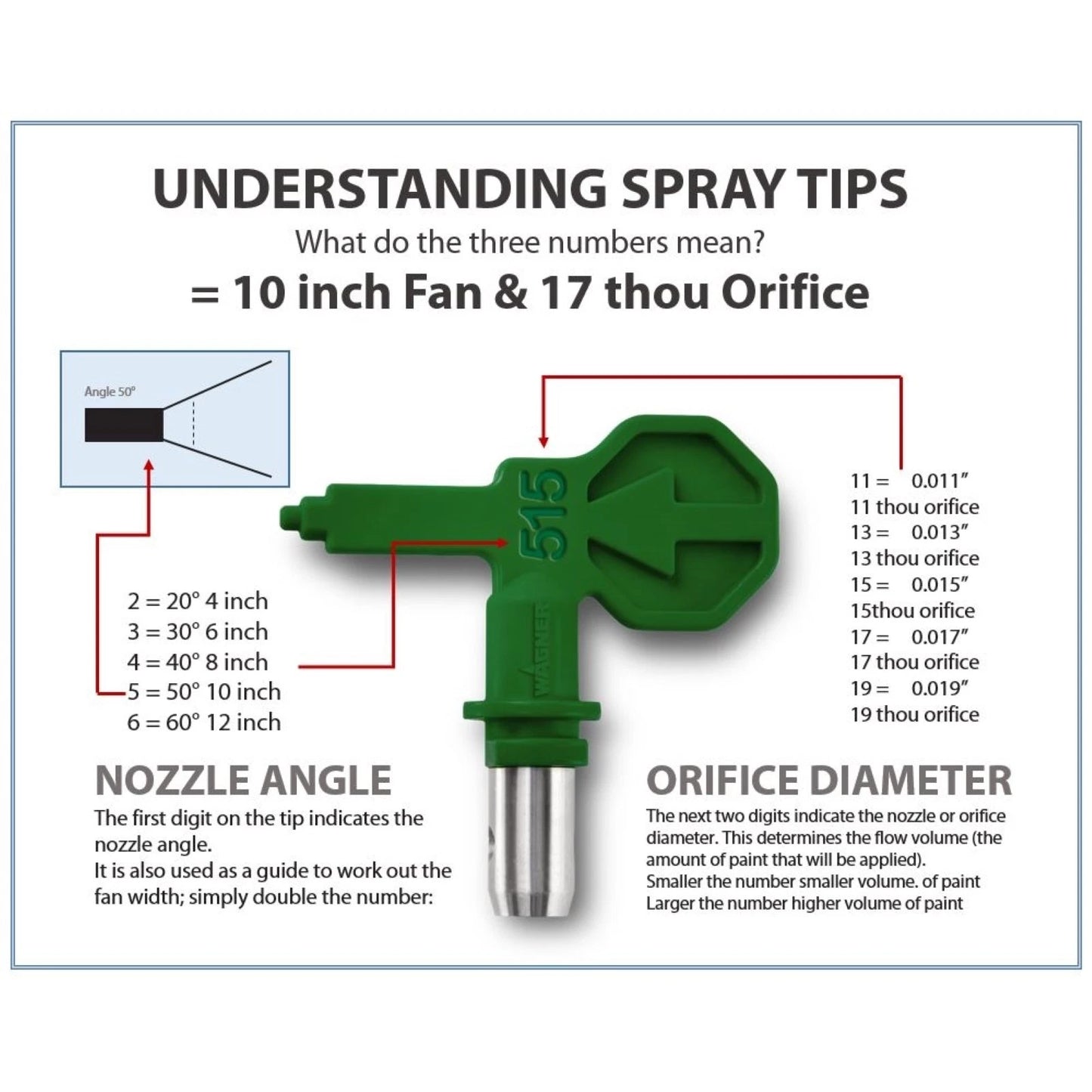 UNDERSTANDING SPRAY TIPS
What do the three numbers mean?
= 10 inch Fan & 17 thou Orifice

Angle 50°

515

WAGNER

2 = 20° 4 inch
3 = 30° 6 inch
4 = 40° 8 inch
5 = 50° 10 inch
6 = 60° 12 inch

11 = 0.011″
11 thou orifice
13 = 0.013″
13 thou orifice
15 = 0.015″
15thou orifice
17 = 0.017″
17 thou orifice
19 = 0.019″
19 thou orifice

NOZZLE ANGLE
The first digit on the tip indicates the nozzle angle.
It is also used as a guide to work out the fan width; simply double the number:

ORIFICE DIAMETER
The next two digits indicate the nozzle or orifice diameter. This determines the flow volume (the amount of paint that will be applied).
Smaller the number smaller volume. of paint
Larger the number higher volume of paint