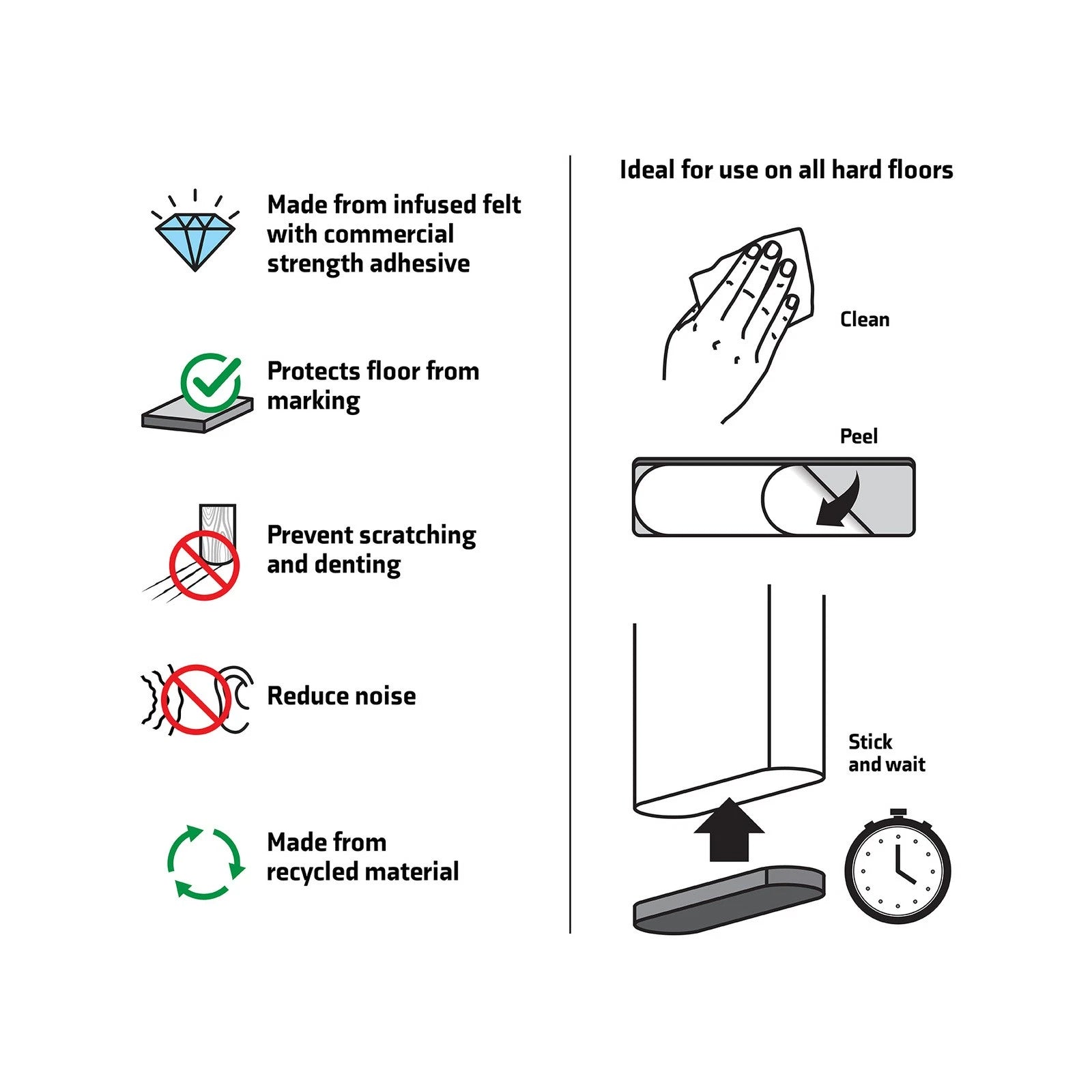 Made from infused felt with commercial strength adhesive

Protects floor from marking

Prevent scratching and denting

Reduce noise

Made from recycled material

Ideal for use on all hard floors

Clean

Peel

Stick and wait