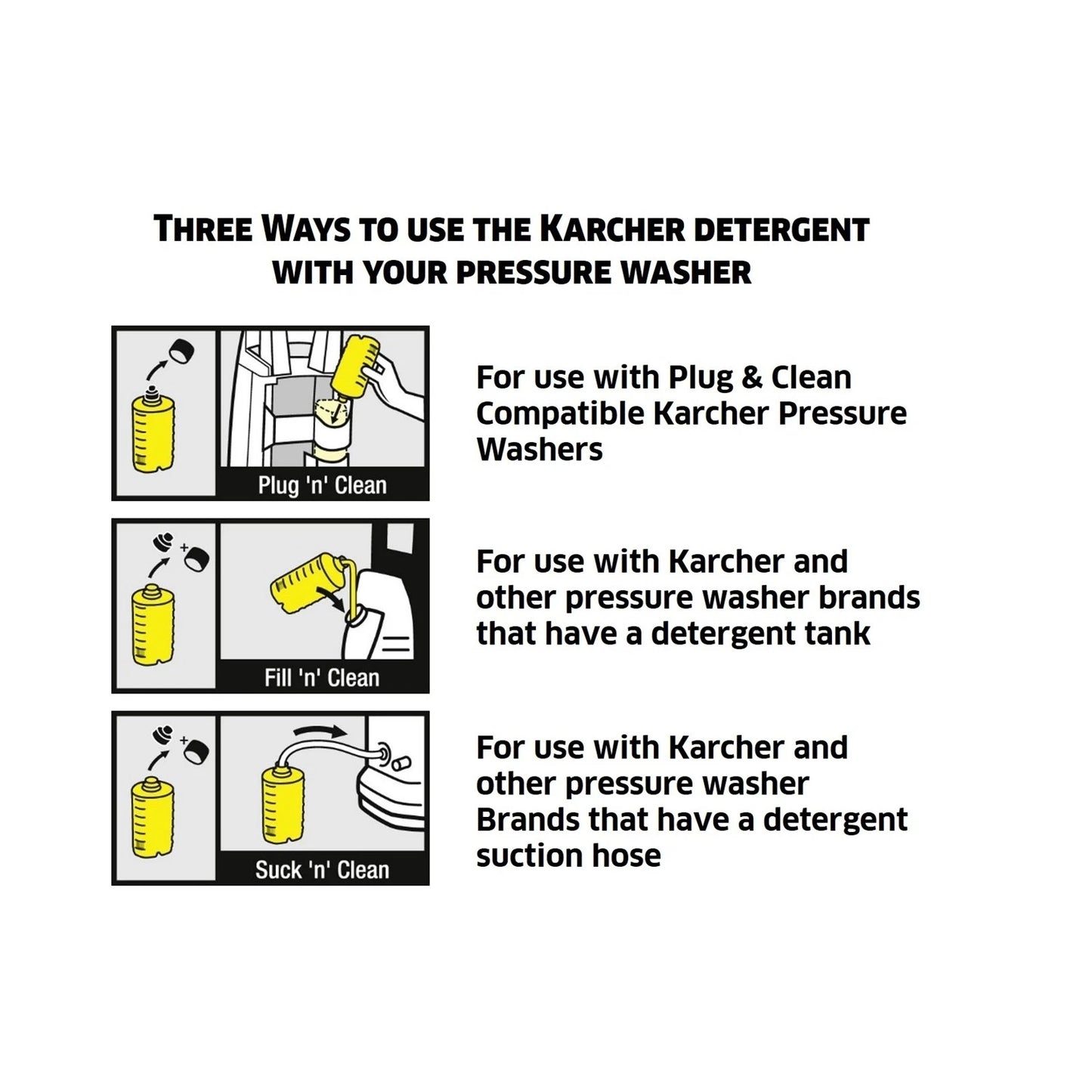 THREE WAYS TO USE THE KARCHER DETERGENT WITH YOUR PRESSURE WASHER

Plug 'n' Clean

For use with Plug & Clean Compatible Karcher Pressure Washers

Fill 'n' Clean

For use with Karcher and other pressure washer brands that have a detergent tank

Suck 'n' Clean

For use with Karcher and other pressure washer Brands that have a detergent suction hose