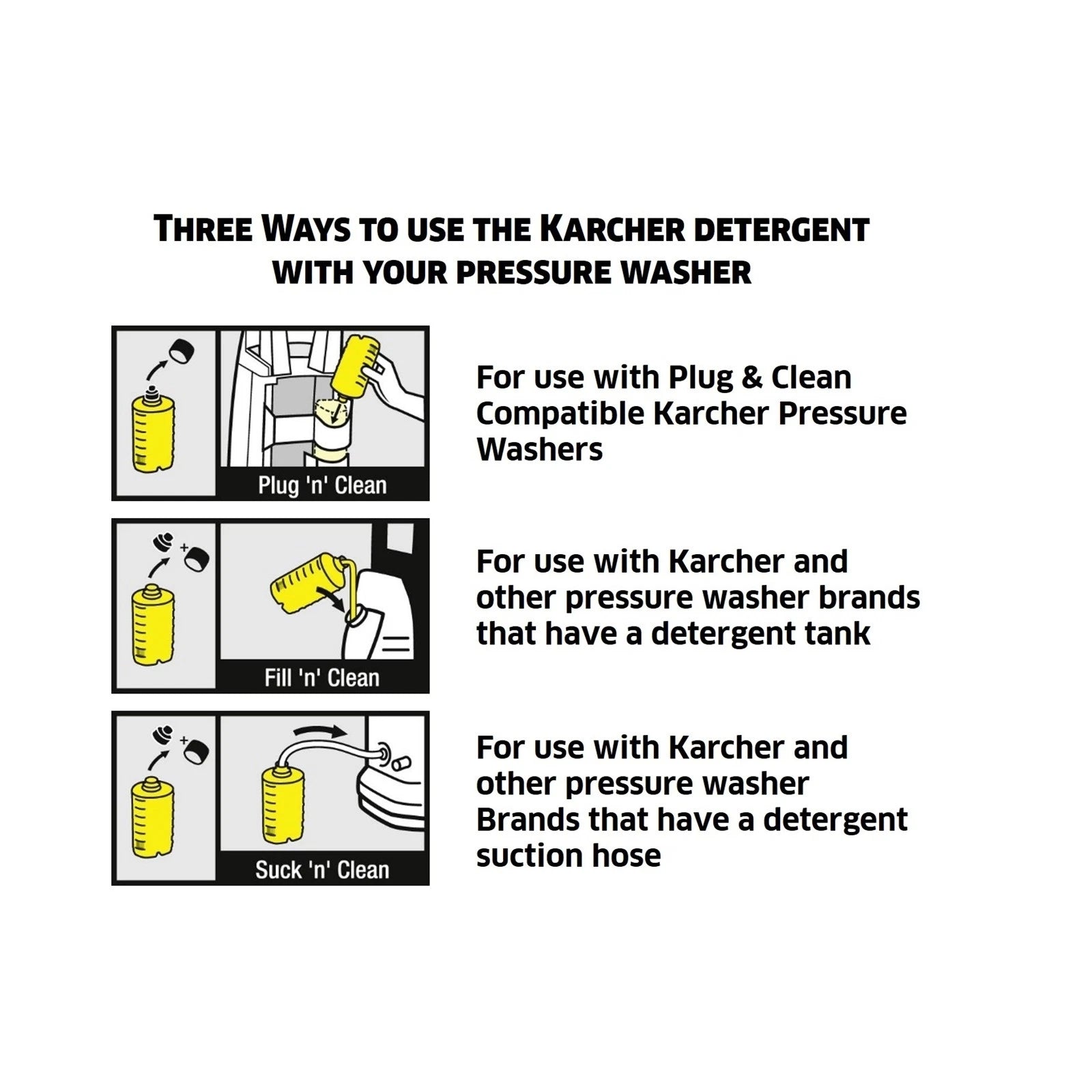 THREE WAYS TO USE THE KARCHER DETERGENT WITH YOUR PRESSURE WASHER

Plug 'n' Clean

For use with Plug & Clean Compatible Karcher Pressure Washers

Fill 'n' Clean

For use with Karcher and other pressure washer brands that have a detergent tank

Suck 'n' Clean

For use with Karcher and other pressure washer Brands that have a detergent suction hose