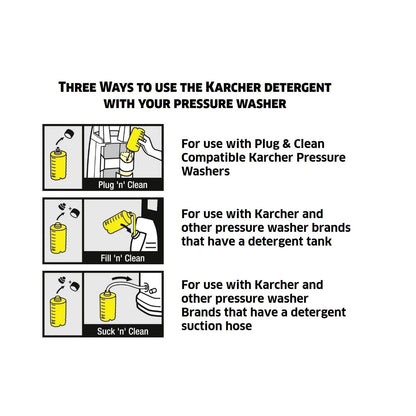 THREE WAYS TO USE THE KARCHER DETERGENT WITH YOUR PRESSURE WASHER

Plug 'n' Clean

For use with Plug & Clean Compatible Karcher Pressure Washers

Fill 'n' Clean

For use with Karcher and other pressure washer brands that have a detergent tank

Suck 'n' Clean

For use with Karcher and other pressure washer Brands that have a detergent suction hose