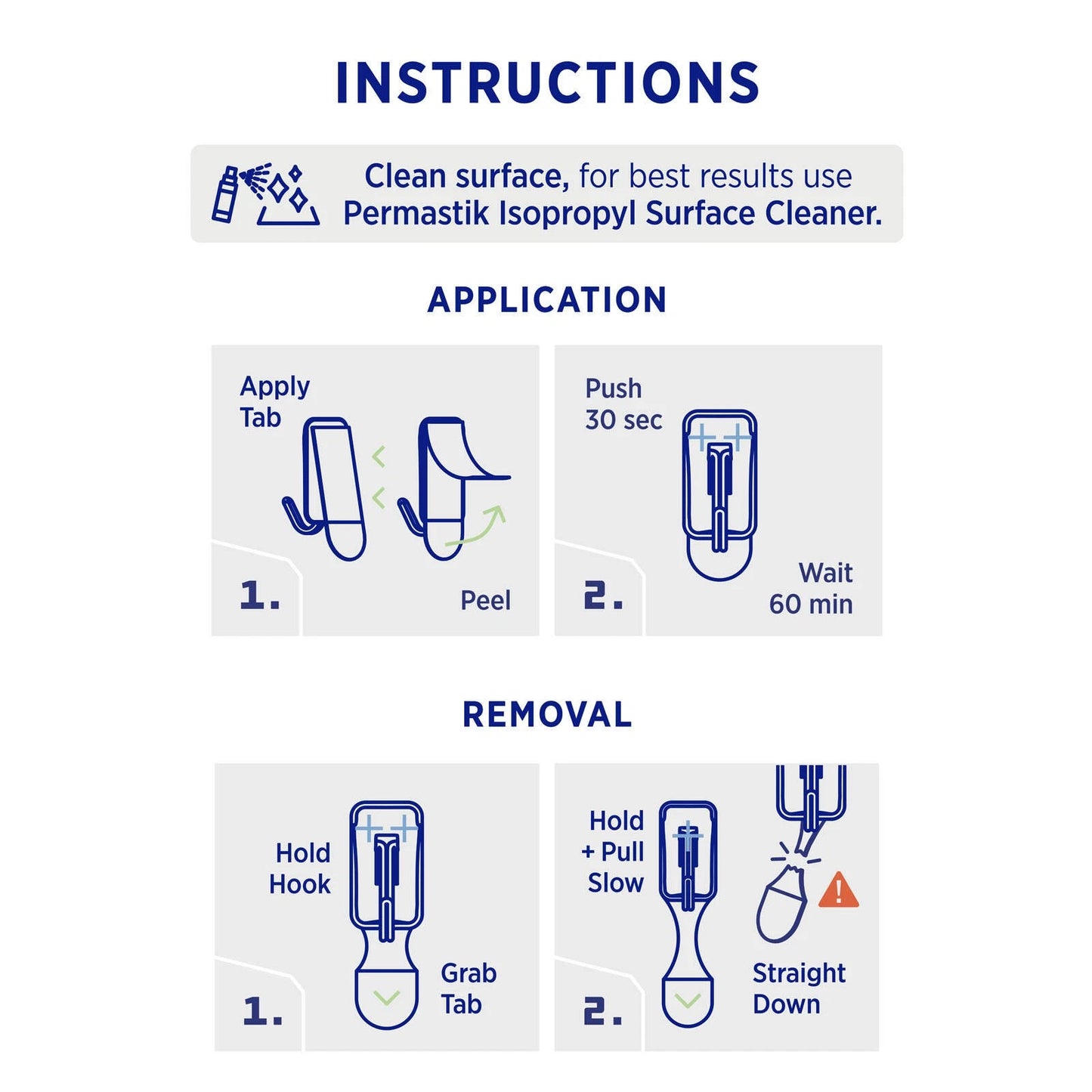 INSTRUCTIONS

Clean surface, for best results use Permastik Isopropyl Surface Cleaner.

APPLICATION

Apply Tab

1.

Peel

Push 30 sec

2.

Wait 60 min

REMOVAL

Hold Hook

1.

Grab Tab

Hold + Pull Slow

2.

Straight Down