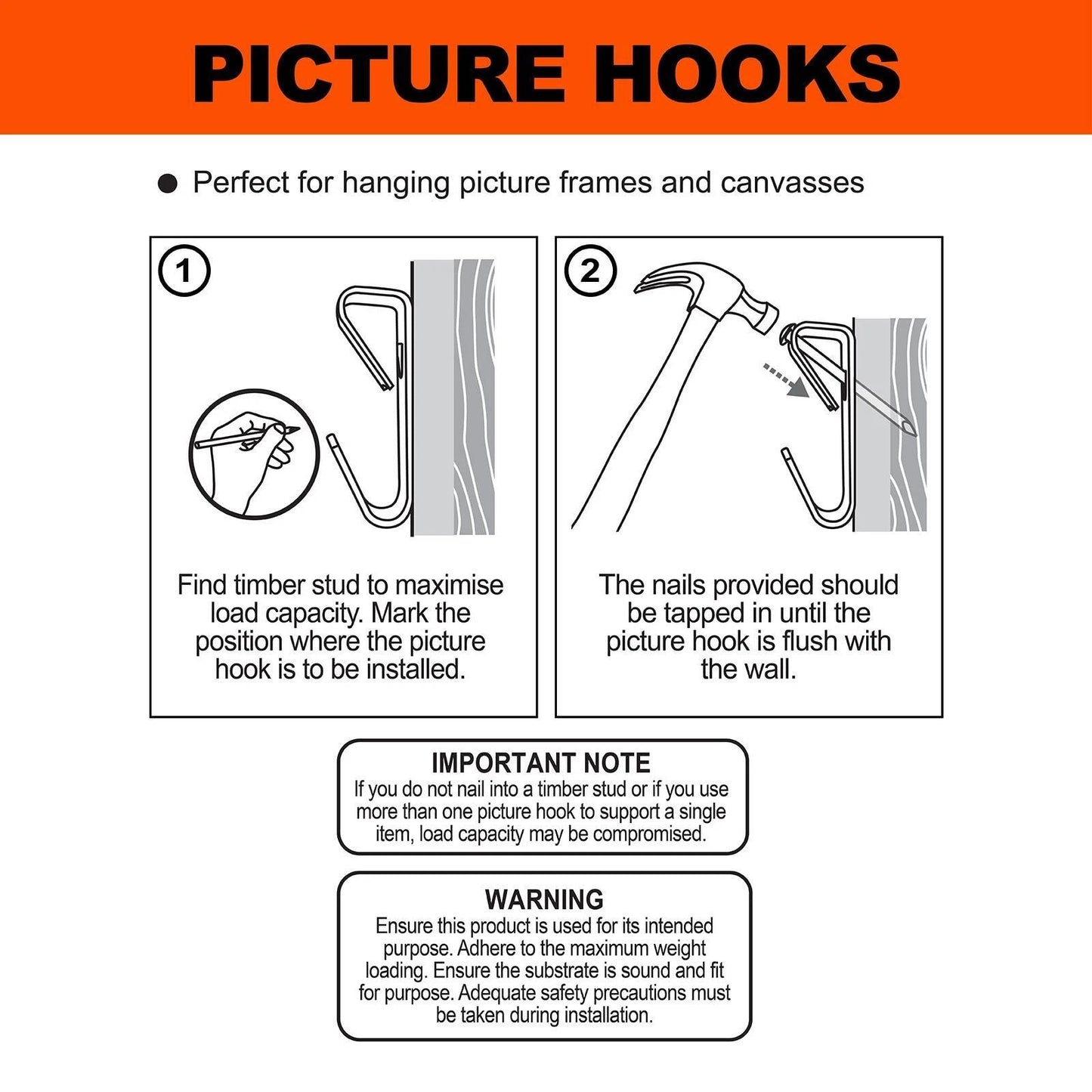 PICTURE HOOKS

● Perfect for hanging picture frames and canvasses

1

Find timber stud to maximise load capacity. Mark the position where the picture hook is to be installed.

2

The nails provided should be tapped in until the picture hook is flush with the wall.

IMPORTANT NOTE
If you do not nail into a timber stud or if you use more than one picture hook to support a single item, load capacity may be compromised.

WARNING
Ensure this product is used for its intended purpose. Adhere to the maximum weight loading. Ensure the substrate is sound and fit for purpose. Adequate safety precautions must be taken during installation.