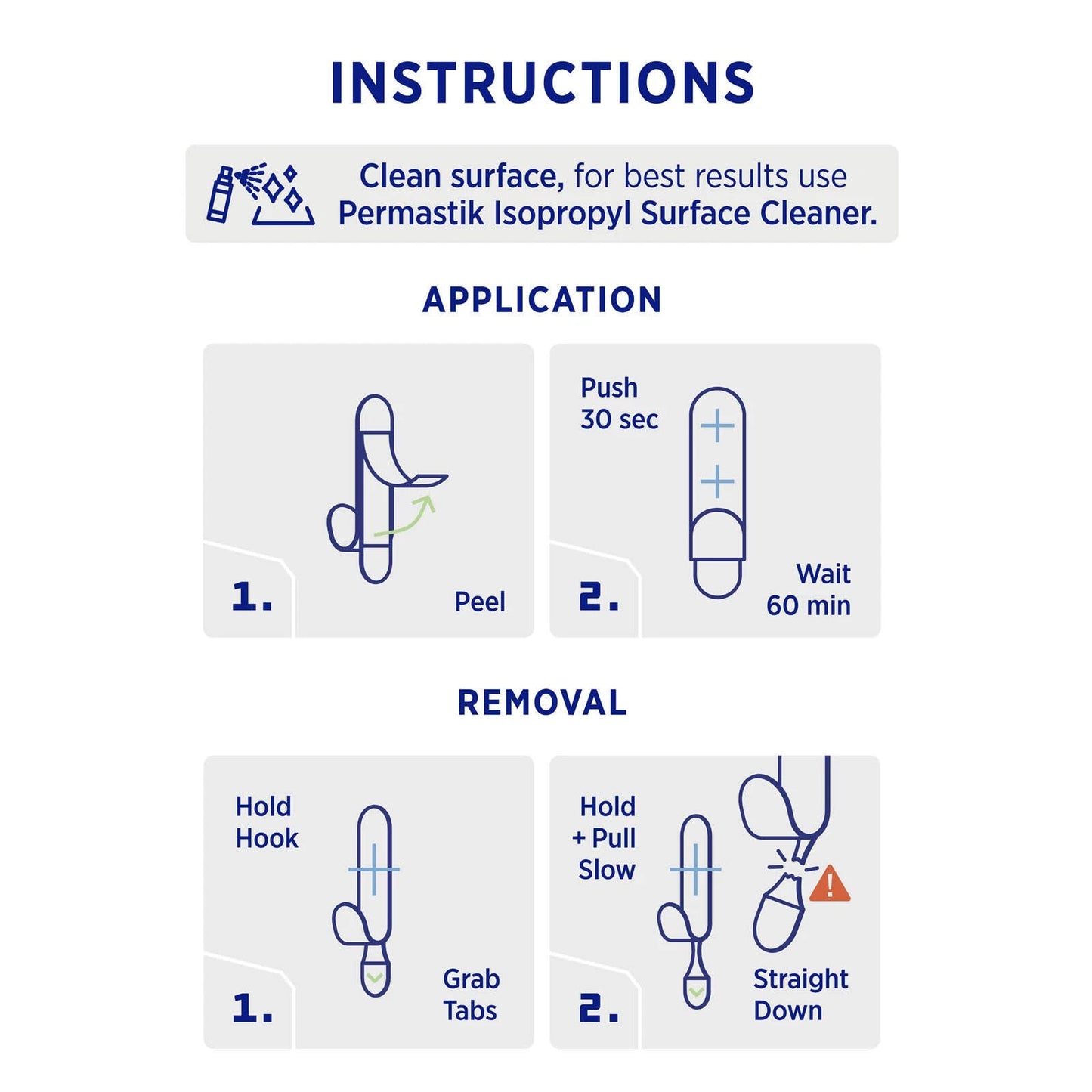 INSTRUCTIONS

Clean surface, for best results use Permastik Isopropyl Surface Cleaner.

APPLICATION

1.
Peel

Push 30 sec
2.
Wait 60 min

REMOVAL

Hold Hook
1.
Grab Tabs

Hold + Pull Slow
2.
Straight Down