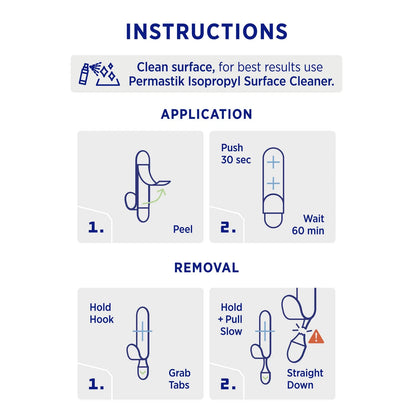 INSTRUCTIONS

Clean surface, for best results use Permastik Isopropyl Surface Cleaner.

APPLICATION

1.
Peel

Push
30 sec
2.
Wait
60 min

REMOVAL

Hold
Hook
1.
Grab
Tabs

Hold
+ Pull
Slow
2.
Straight
Down