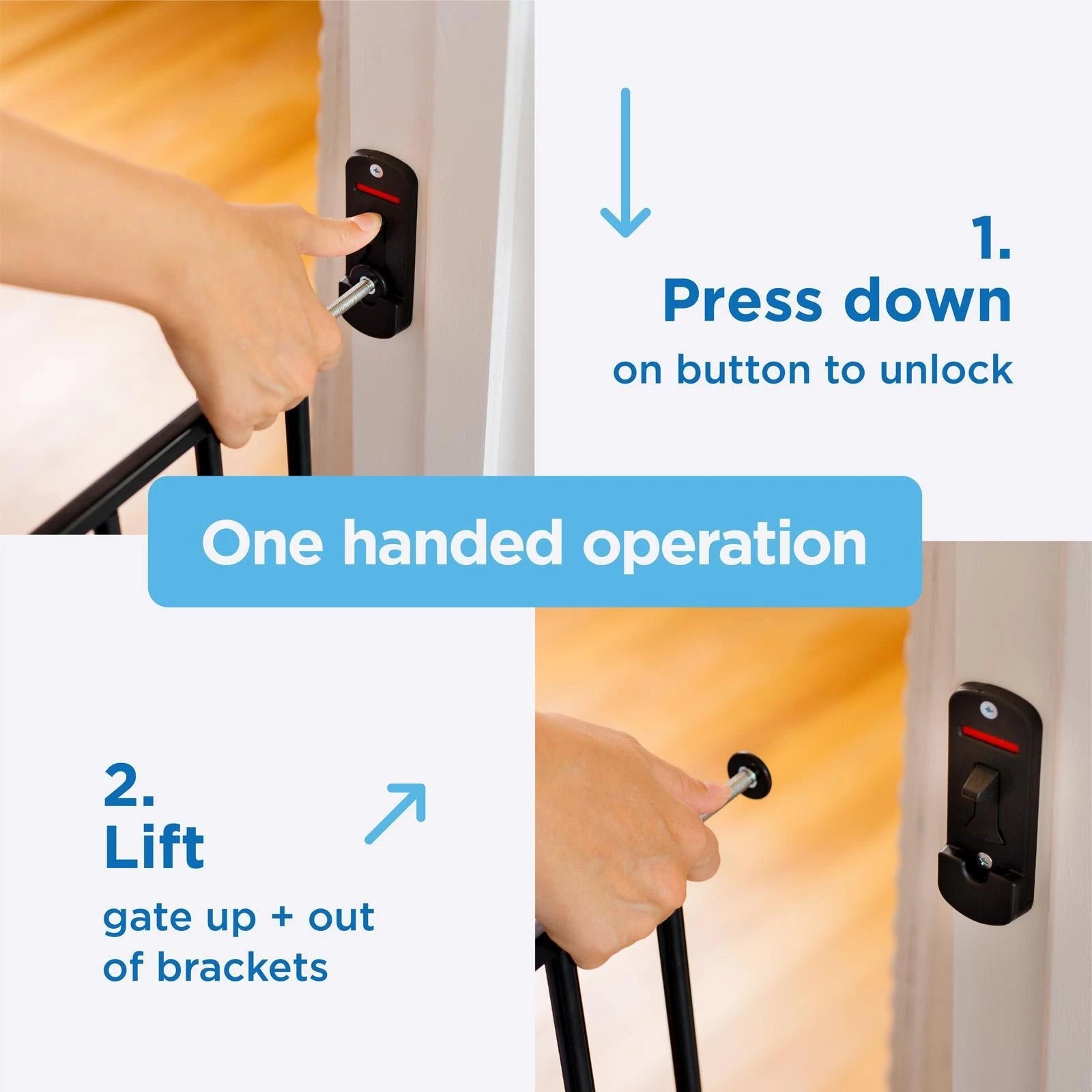 1.
Press down
on button to unlock

One handed operation

2.
Lift
gate up + out of brackets