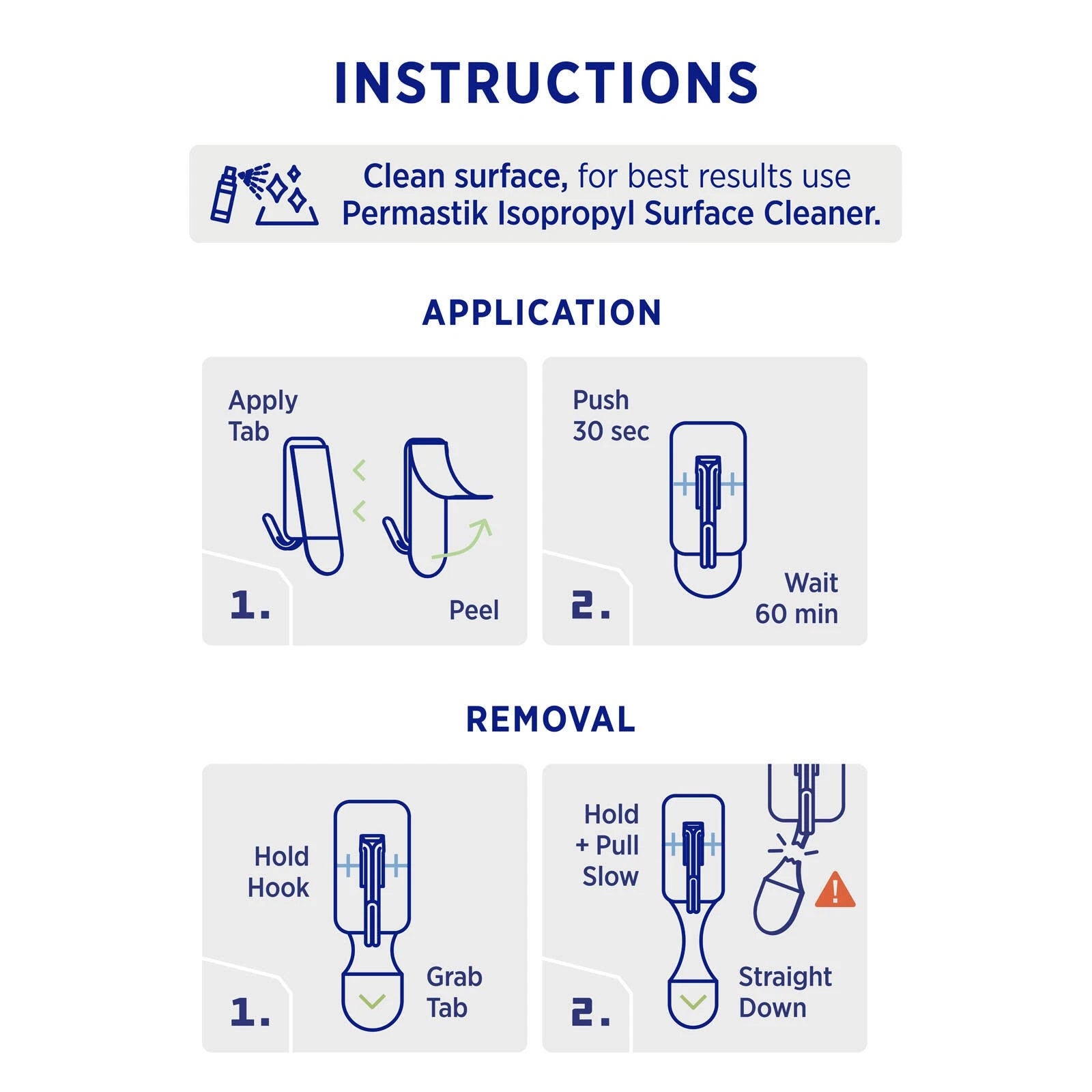 INSTRUCTIONS

Clean surface, for best results use Permastik Isopropyl Surface Cleaner.

APPLICATION

Apply Tab

Peel

1.

Push 30 sec

Wait 60 min

2.

REMOVAL

Hold Hook

Grab Tab

1.

Hold + Pull Slow

Straight Down

2.