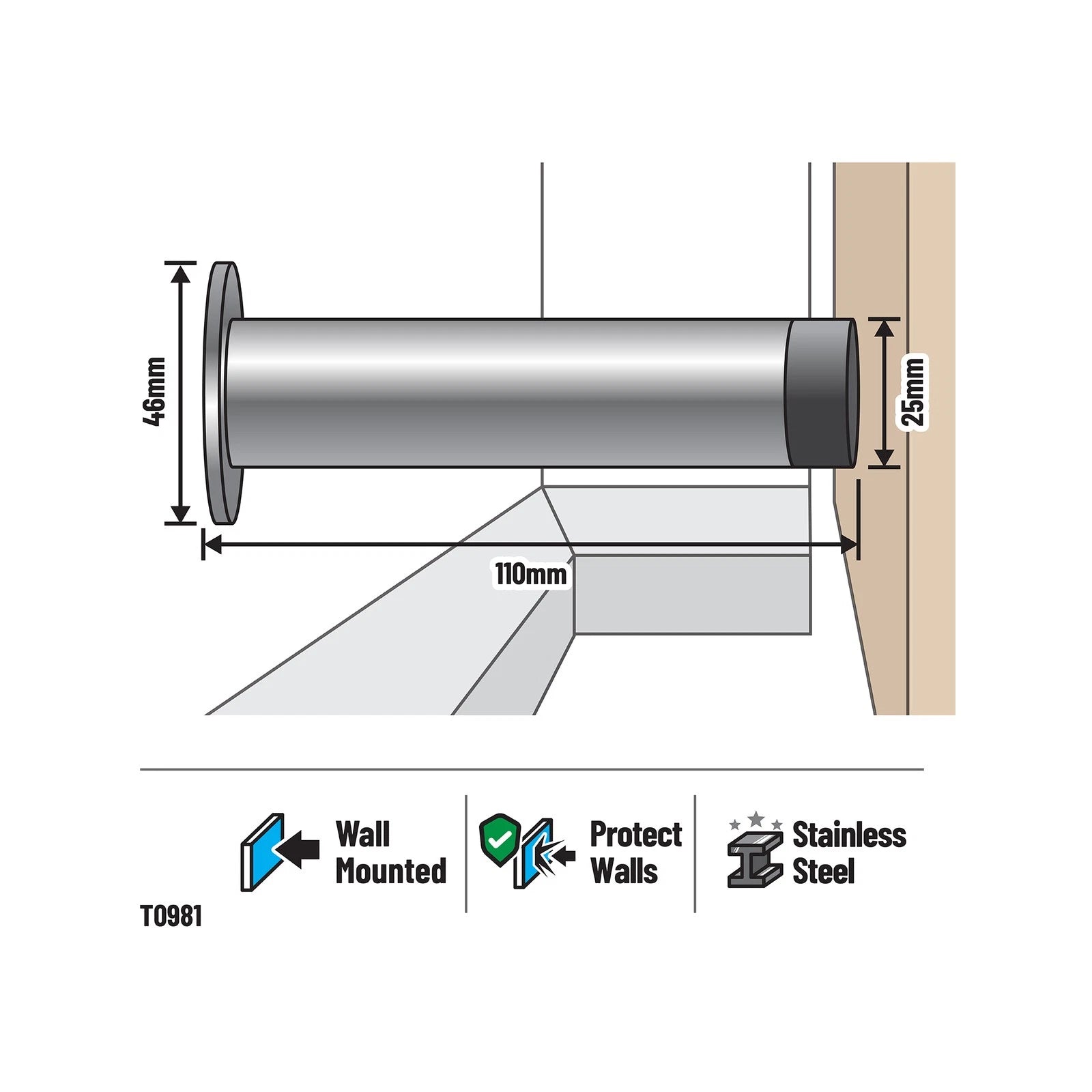 46mm

25mm

110mm

Wall Mounted

Protect Walls

Stainless Steel

T0981