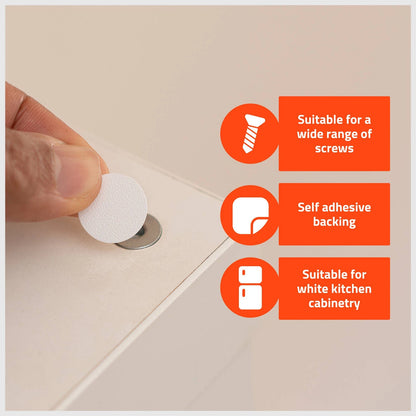 Suitable for a wide range of screws

Self adhesive backing

Suitable for white kitchen cabinetry