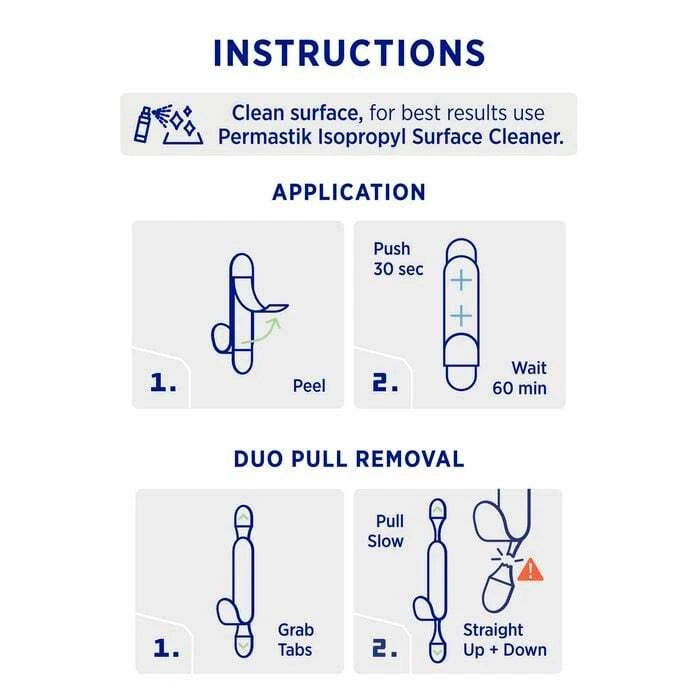 INSTRUCTIONS

Clean surface, for best results use Permastik Isopropyl Surface Cleaner.

APPLICATION

1. Peel

Push 30 sec

2. Wait 60 min

DUO PULL REMOVAL

1. Grab Tabs

Pull Slow

2. Straight Up + Down