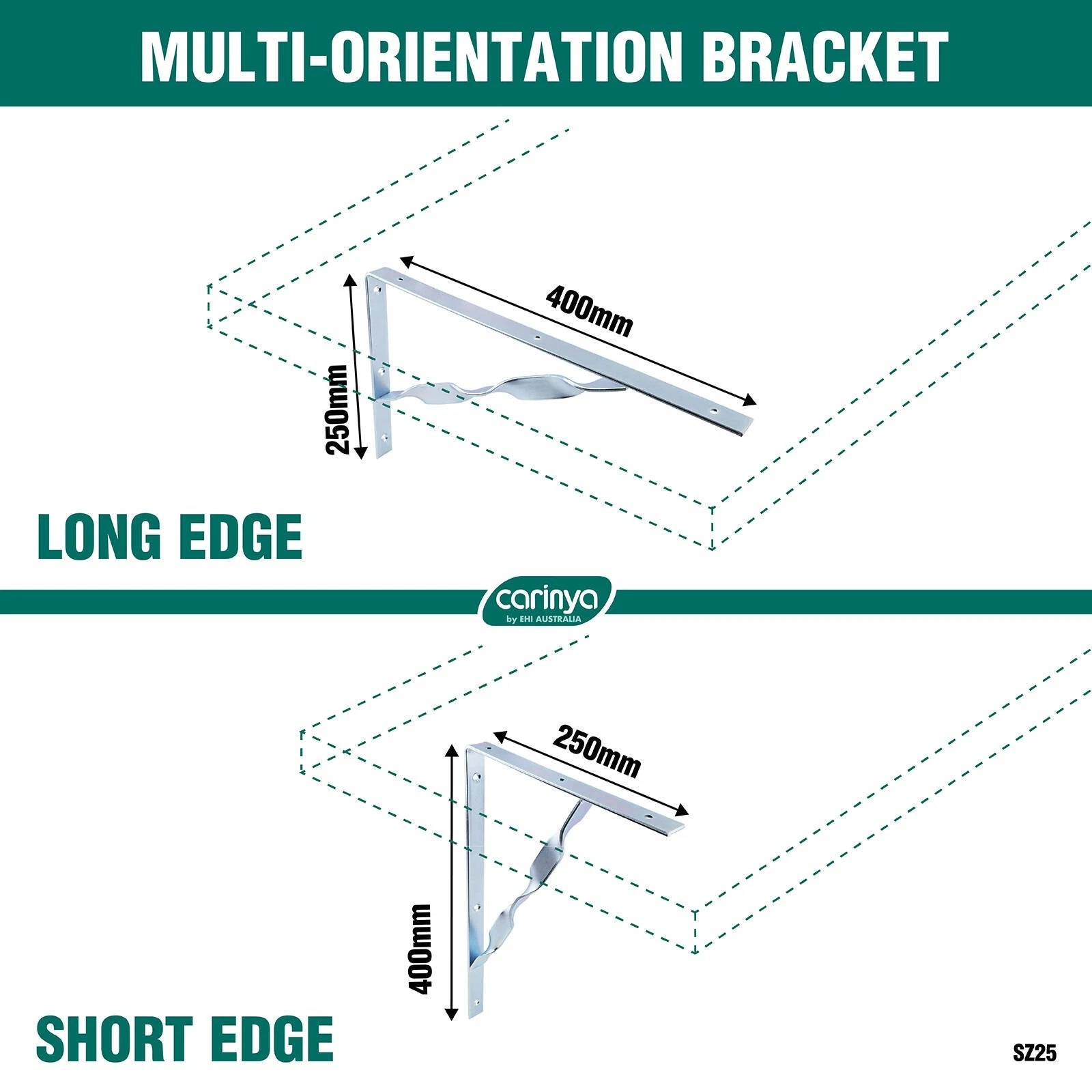 MULTI-ORIENTATION BRACKET

400mm

250mm

LONG EDGE

carinya
by EHI AUSTRALIA

250mm

400mm

SHORT EDGE

SZ25