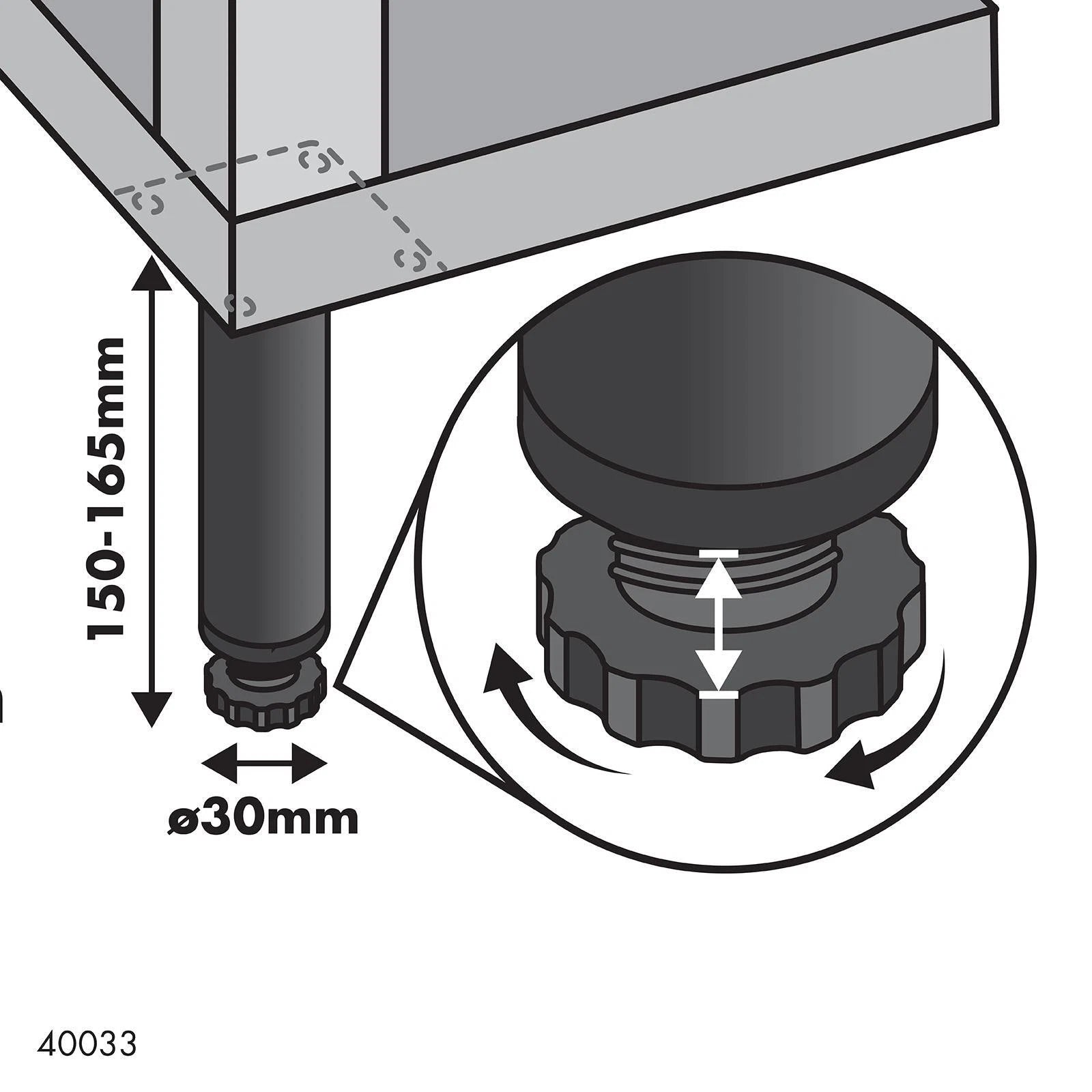 150-165mm

ø30mm

40033