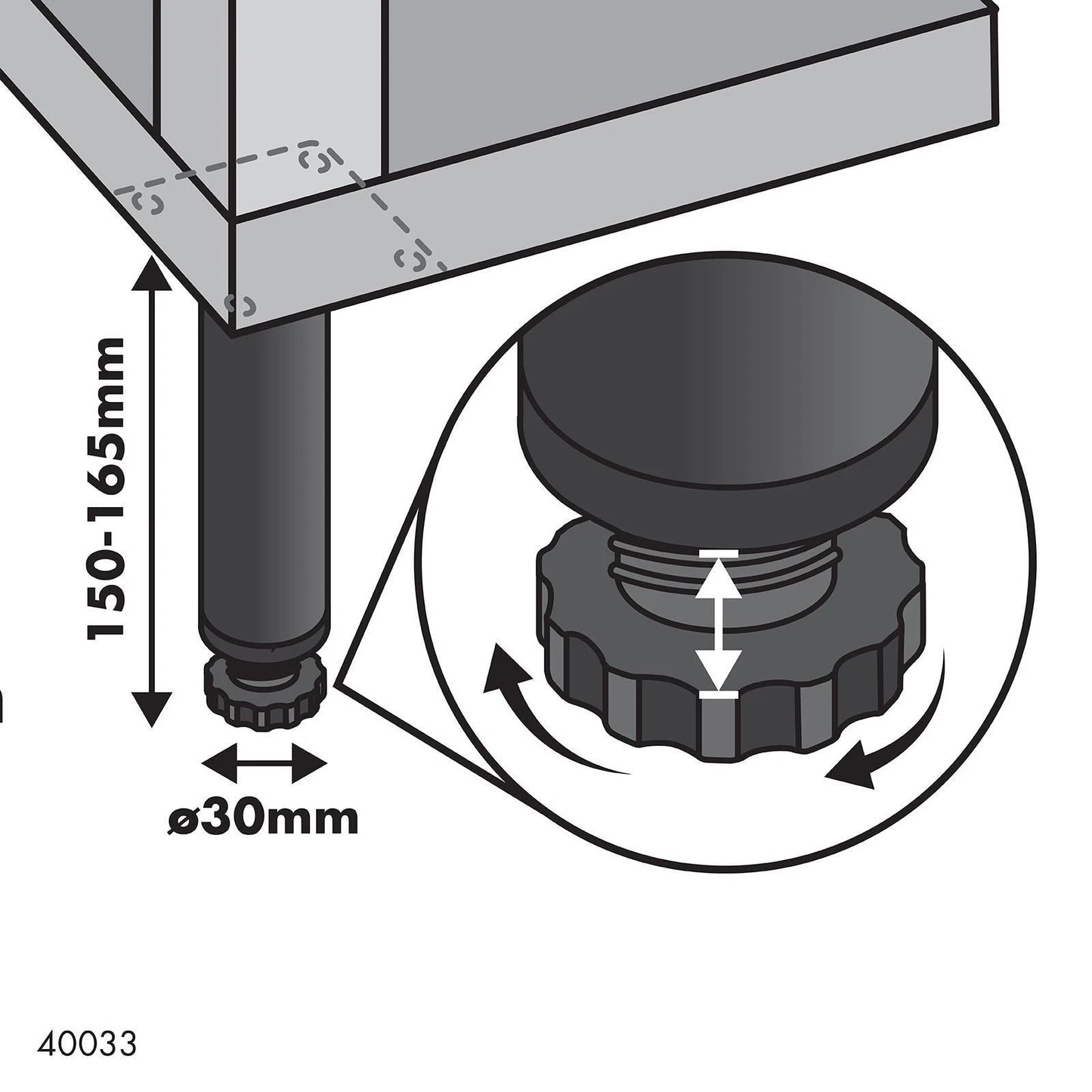 150-165mm

ø30mm

40033