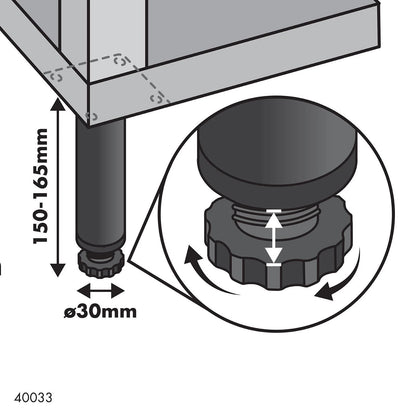 150-165mm

ø30mm

40033