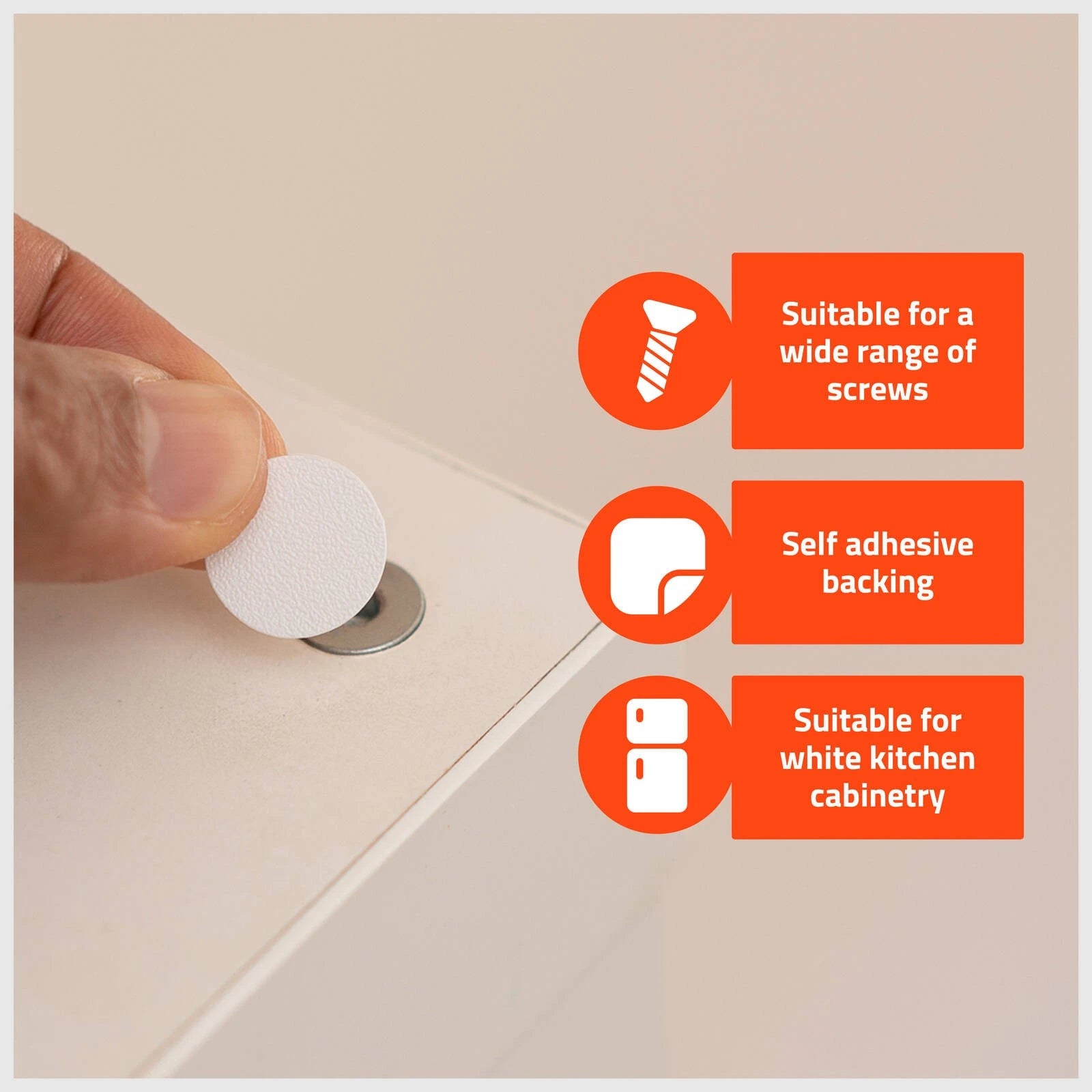 Suitable for a wide range of screws

Self adhesive backing

Suitable for white kitchen cabinetry