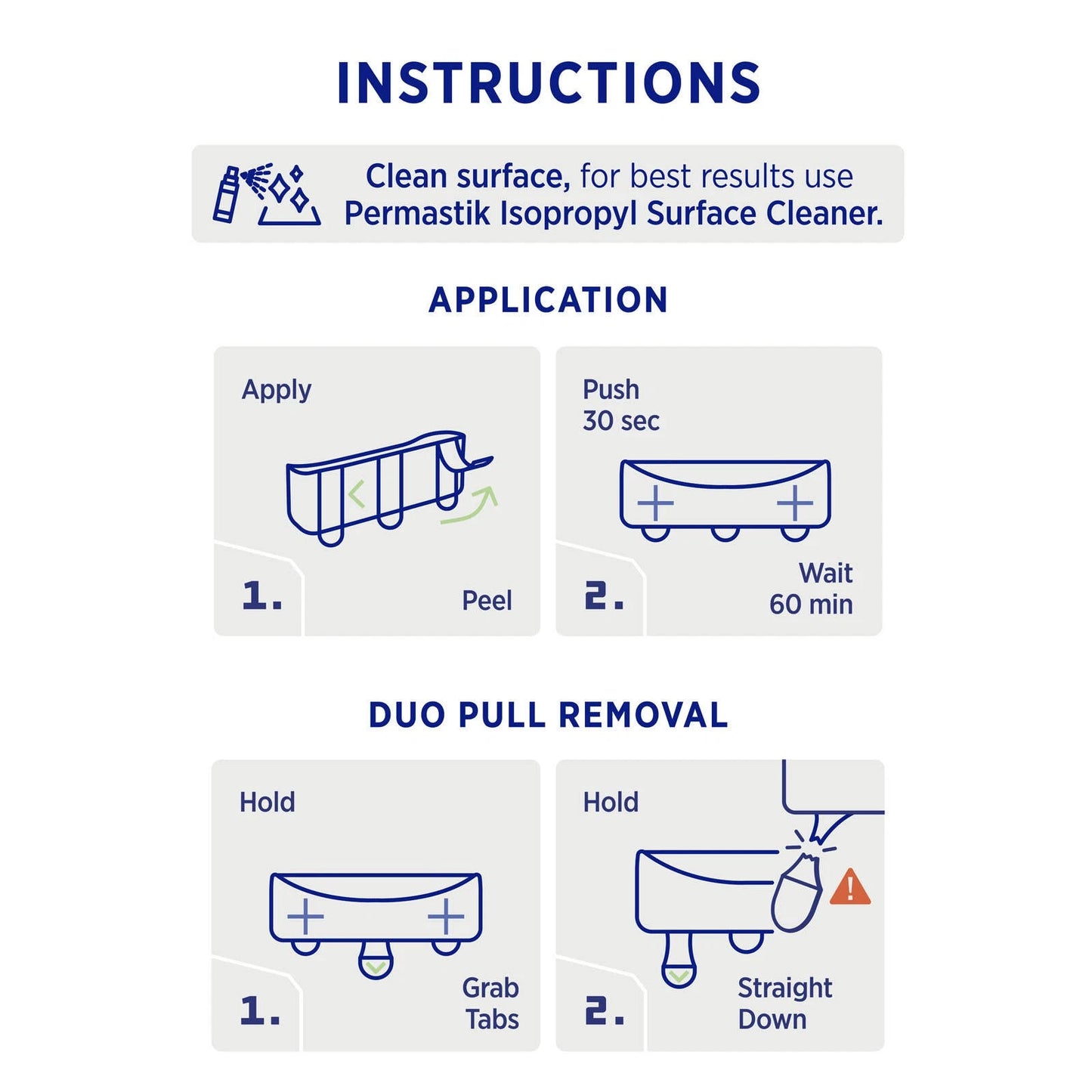 INSTRUCTIONS

Clean surface, for best results use Permastik Isopropyl Surface Cleaner.

APPLICATION

Apply

1.

Peel

Push
30 sec

2.

Wait
60 min

DUO PULL REMOVAL

Hold

1.

Grab
Tabs

Hold

2.

Straight
Down