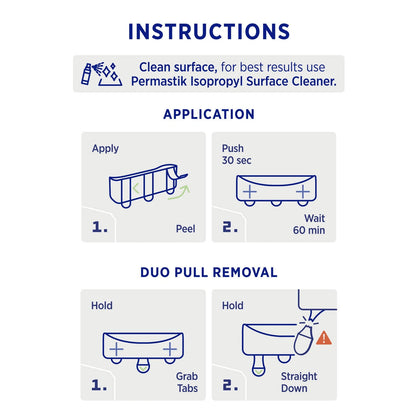 INSTRUCTIONS

Clean surface, for best results use Permastik Isopropyl Surface Cleaner.

APPLICATION

Apply

1.

Peel

Push
30 sec

2.

Wait
60 min

DUO PULL REMOVAL

Hold

1.

Grab
Tabs

Hold

2.

Straight
Down