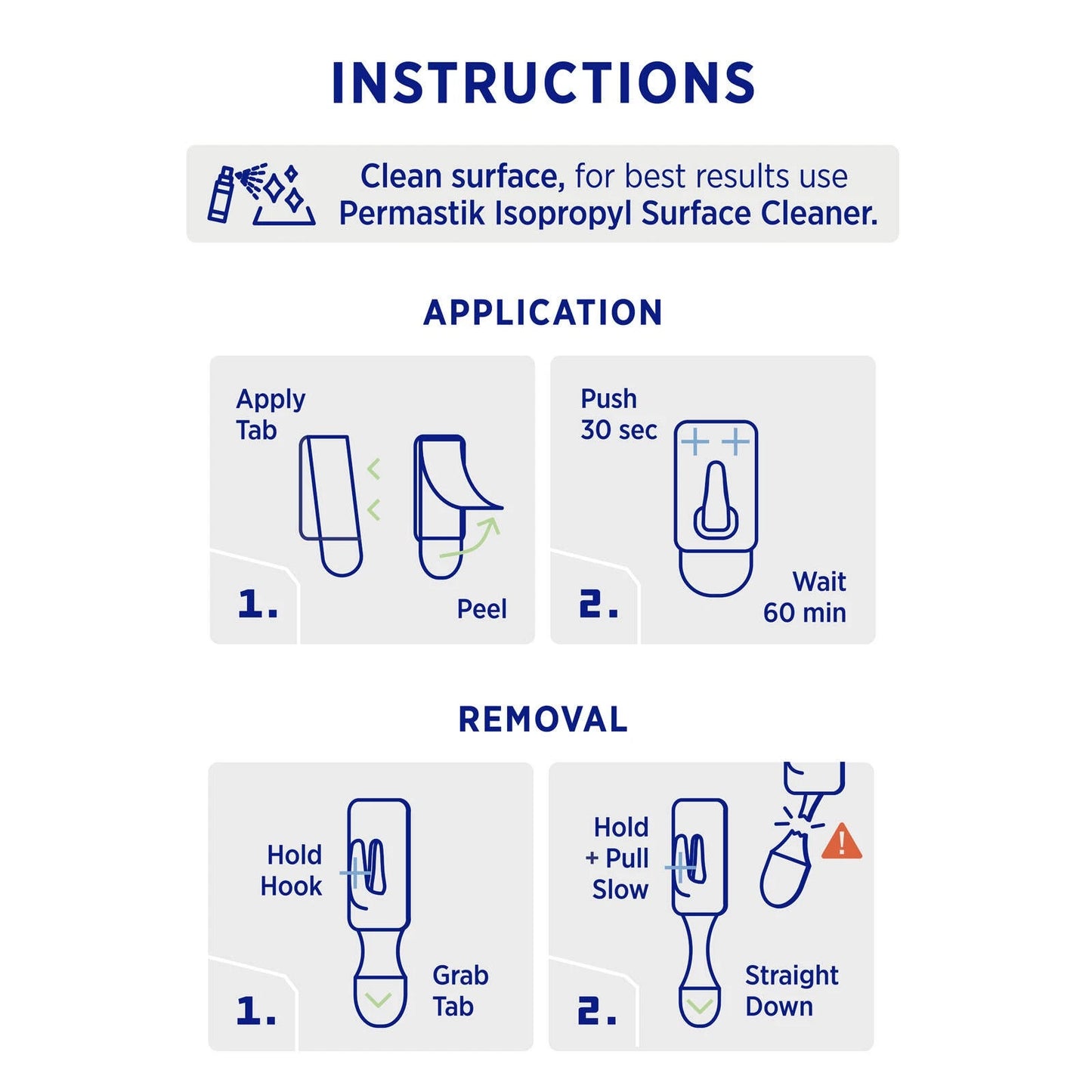 INSTRUCTIONS

Clean surface, for best results use Permastik Isopropyl Surface Cleaner.

APPLICATION

Apply Tab

1.

Peel

Push 30 sec

2.

Wait 60 min

REMOVAL

Hold Hook

1.

Grab Tab

Hold + Pull Slow

2.

Straight Down