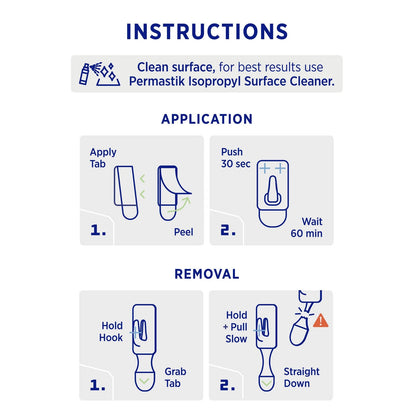 INSTRUCTIONS

Clean surface, for best results use Permastik Isopropyl Surface Cleaner.

APPLICATION

Apply Tab

1.

Peel

Push 30 sec

2.

Wait 60 min

REMOVAL

Hold Hook

1.

Grab Tab

Hold + Pull Slow

2.

Straight Down