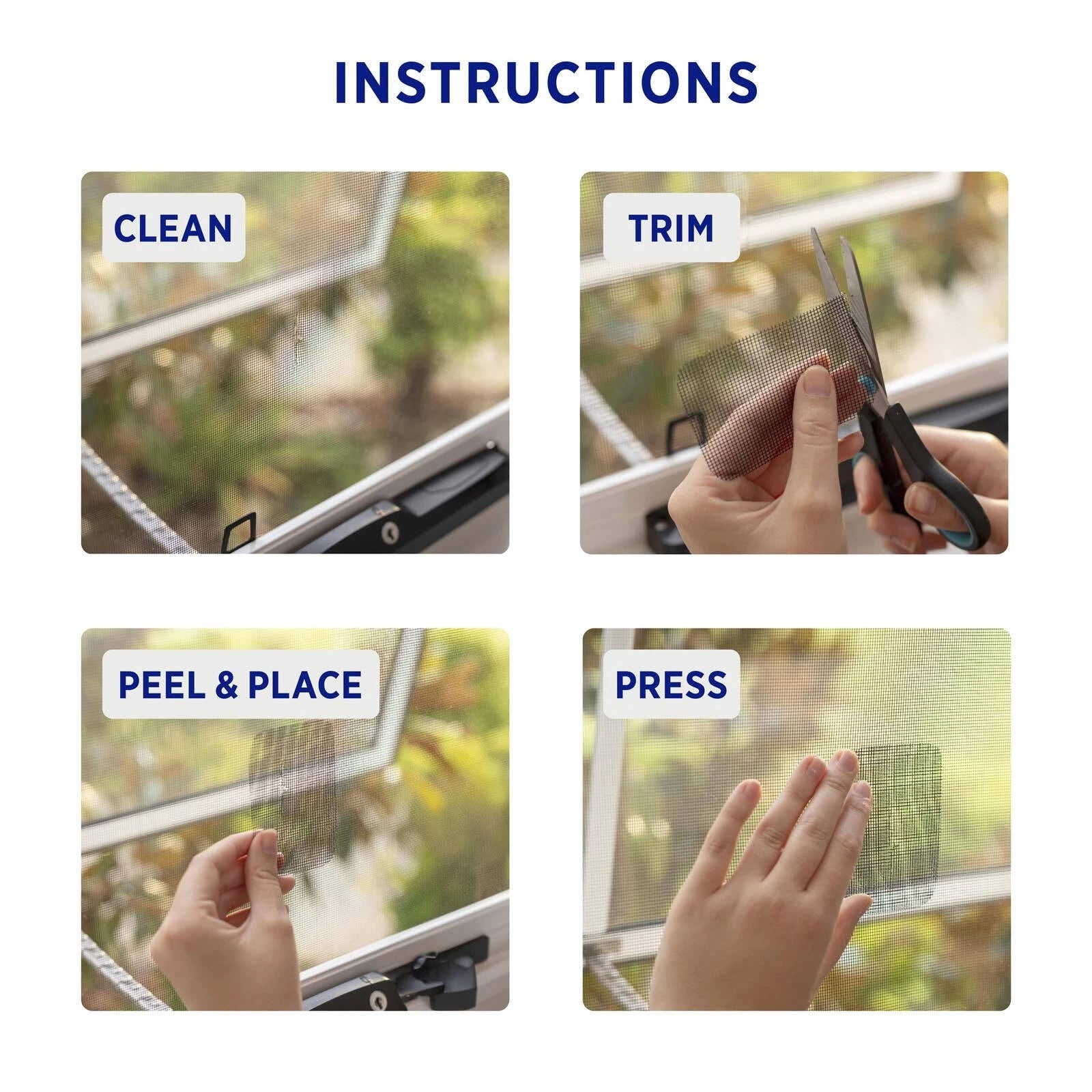 INSTRUCTIONS

CLEAN

TRIM

PEEL & PLACE

PRESS