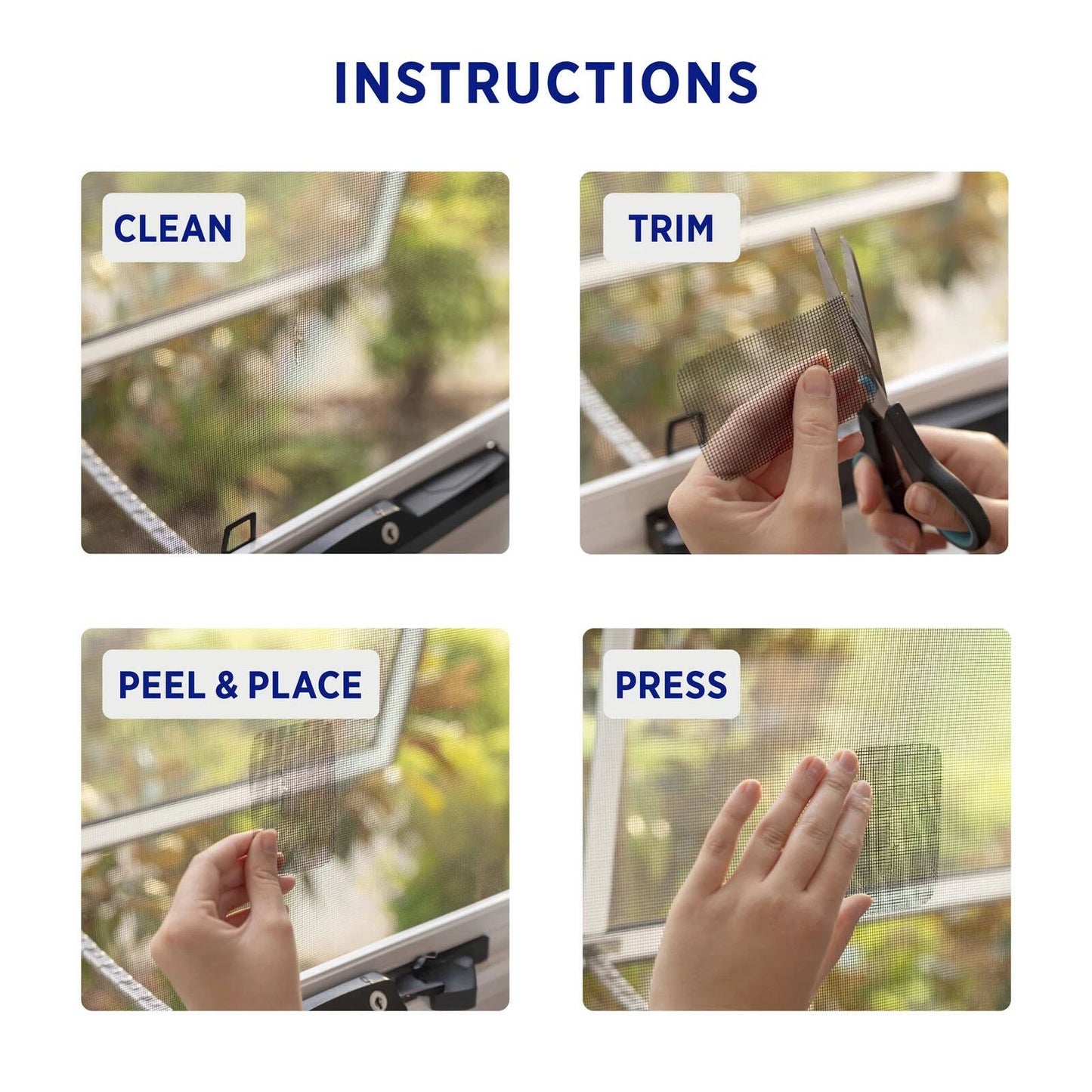 INSTRUCTIONS

CLEAN

TRIM

PEEL & PLACE

PRESS