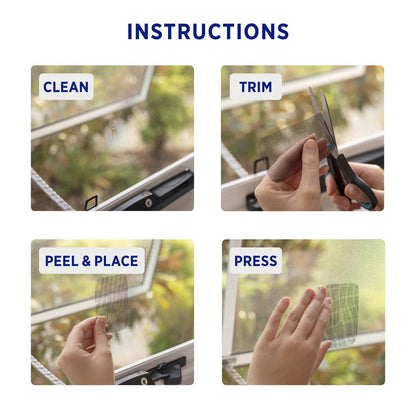 INSTRUCTIONS

CLEAN

TRIM

PEEL & PLACE

PRESS