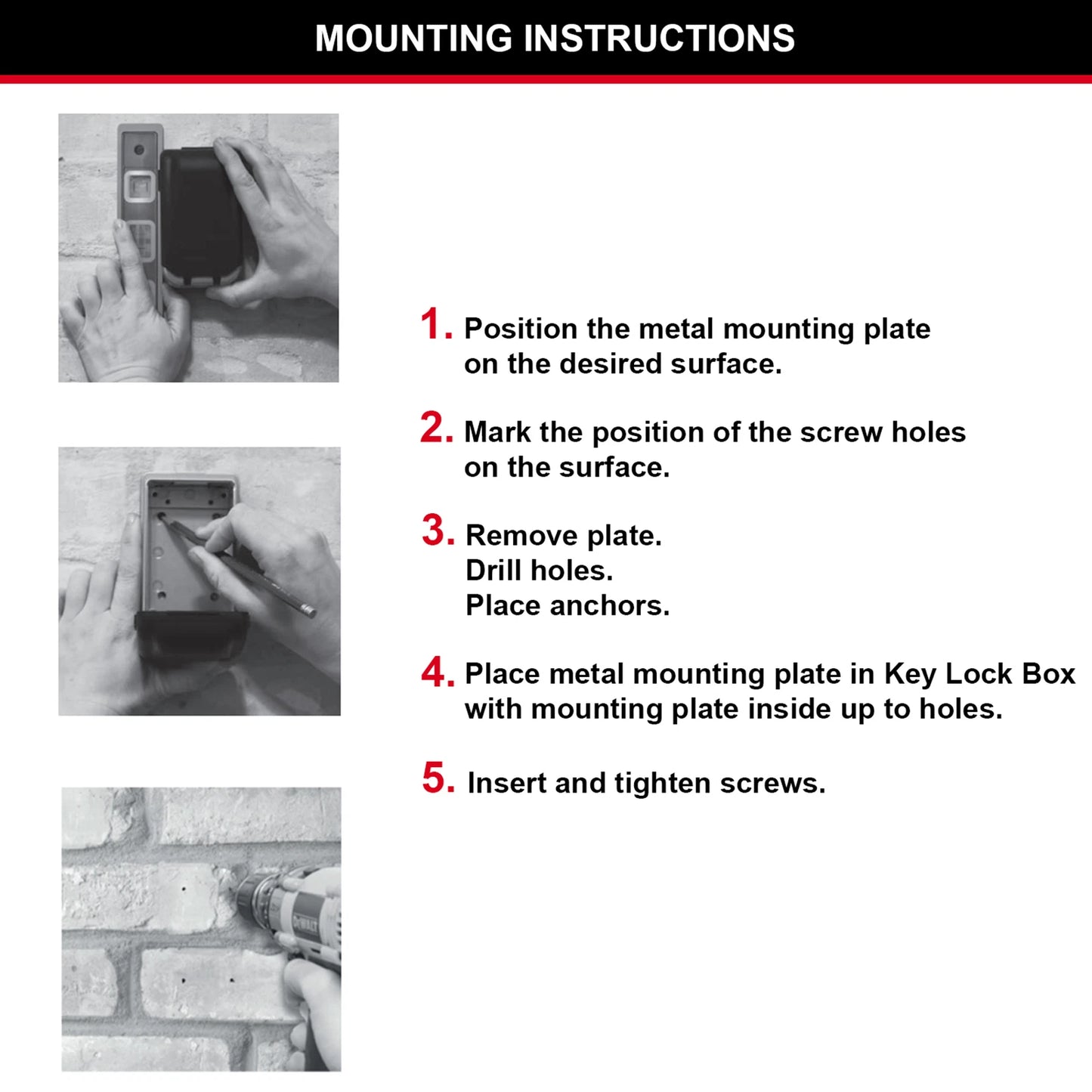 MOUNTING INSTRUCTIONS

1. Position the metal mounting plate on the desired surface.

2. Mark the position of the screw holes on the surface.

3. Remove plate.
Drill holes.
Place anchors.

4. Place metal mounting plate in Key Lock Box with mounting plate inside up to holes.

5. Insert and tighten screws.

DEWALT