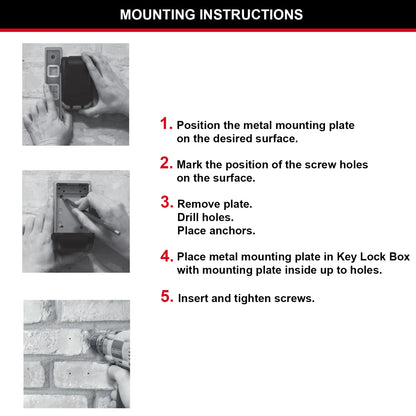 MOUNTING INSTRUCTIONS

1. Position the metal mounting plate on the desired surface.

2. Mark the position of the screw holes on the surface.

3. Remove plate.
Drill holes.
Place anchors.

4. Place metal mounting plate in Key Lock Box with mounting plate inside up to holes.

5. Insert and tighten screws.