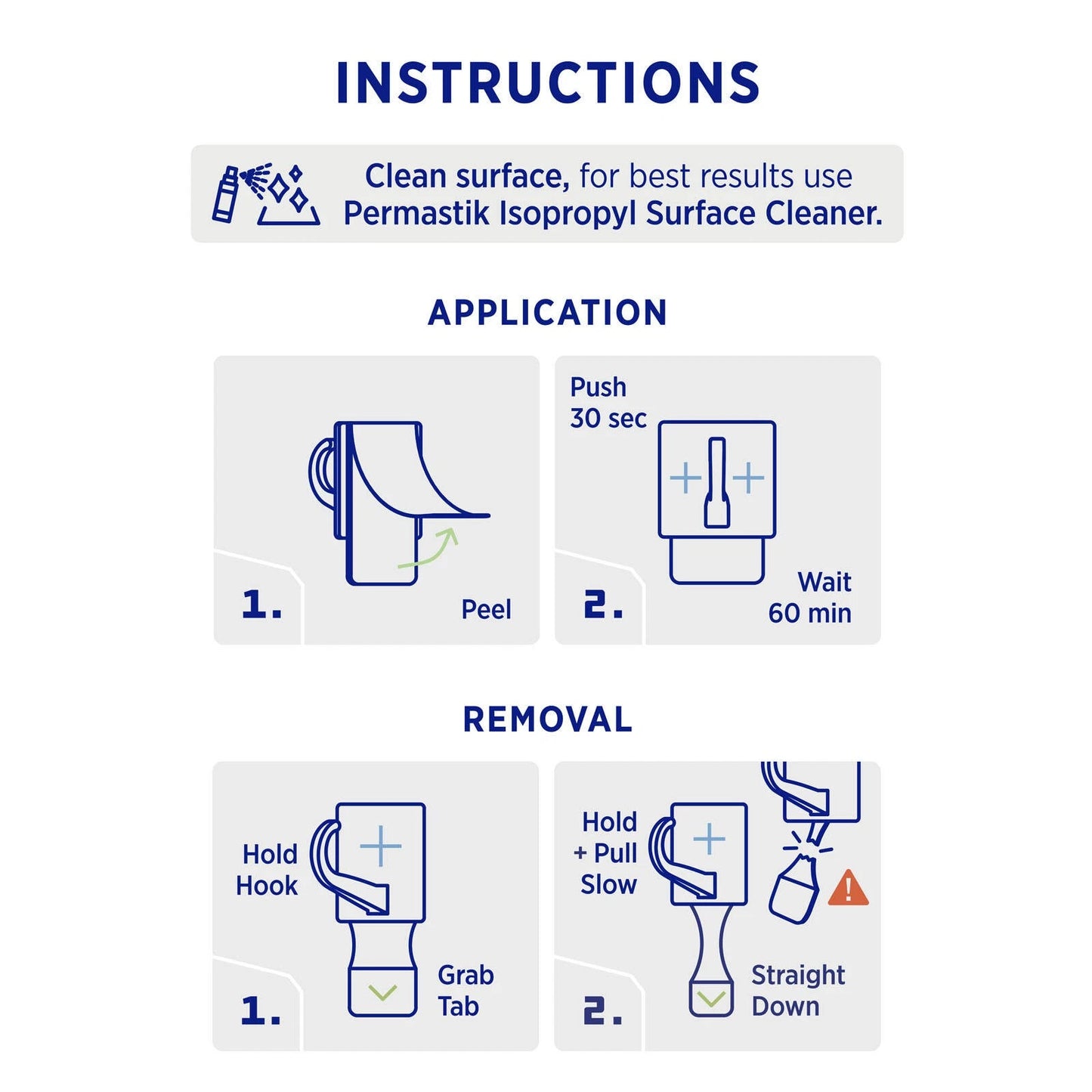 INSTRUCTIONS

Clean surface, for best results use Permastik Isopropyl Surface Cleaner.

APPLICATION

1.

Peel

Push 30 sec

2.

Wait 60 min

REMOVAL

Hold Hook

1.

Grab Tab

Hold + Pull Slow

2.

Straight Down