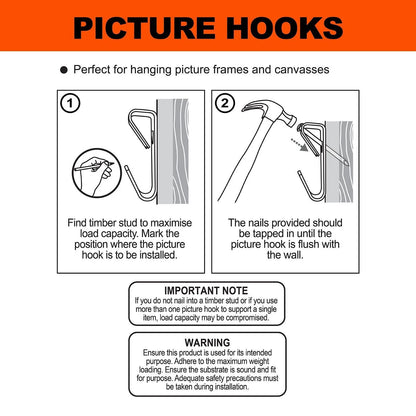 PICTURE HOOKS

● Perfect for hanging picture frames and canvasses

1

Find timber stud to maximise load capacity. Mark the position where the picture hook is to be installed.

2

The nails provided should be tapped in until the picture hook is flush with the wall.

IMPORTANT NOTE
If you do not nail into a timber stud or if you use more than one picture hook to support a single item, load capacity may be compromised.

WARNING
Ensure this product is used for its intended purpose. Adhere to the maximum weight loading. Ensure the substrate is sound and fit for purpose. Adequate safety precautions must be taken during installation.