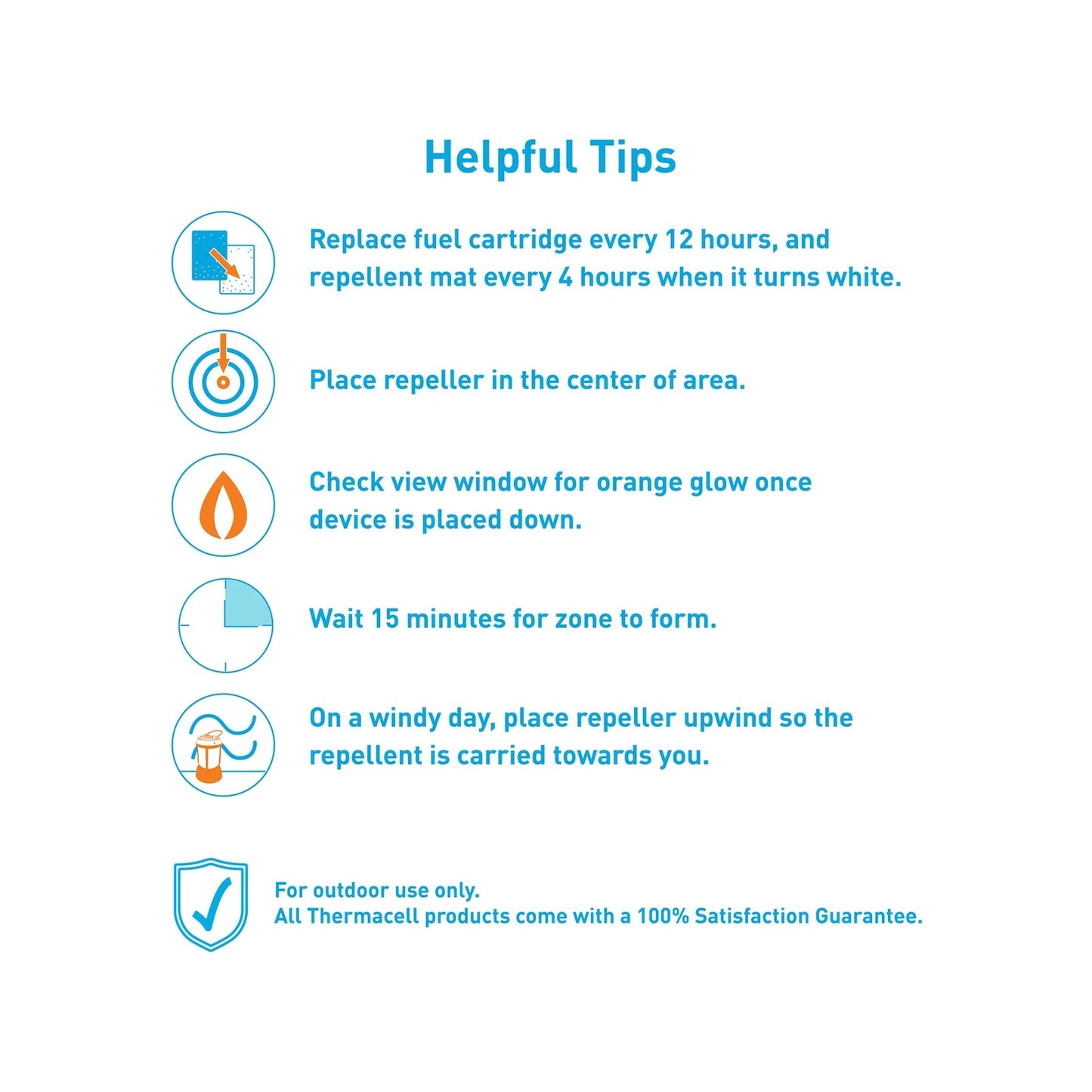 Helpful Tips

Replace fuel cartridge every 12 hours, and repellent mat every 4 hours when it turns white.

Place repeller in the center of area.

Check view window for orange glow once device is placed down.

Wait 15 minutes for zone to form.

On a windy day, place repeller upwind so the repellent is carried towards you.

For outdoor use only.
All Thermacell products come with a 100% Satisfaction Guarantee.