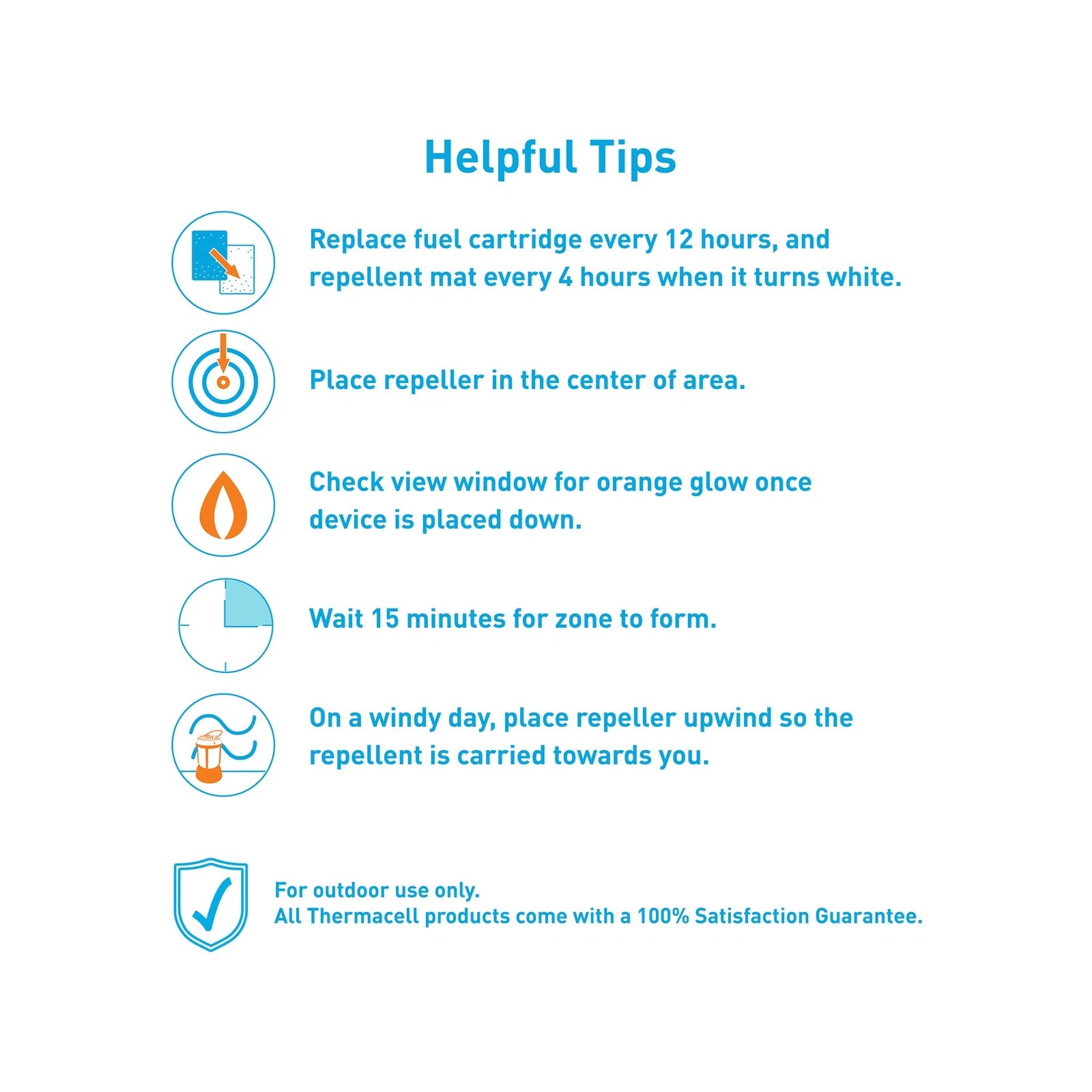 Helpful Tips

Replace fuel cartridge every 12 hours, and repellent mat every 4 hours when it turns white.

Place repeller in the center of area.

Check view window for orange glow once device is placed down.

Wait 15 minutes for zone to form.

On a windy day, place repeller upwind so the repellent is carried towards you.

For outdoor use only.
All Thermacell products come with a 100% Satisfaction Guarantee.