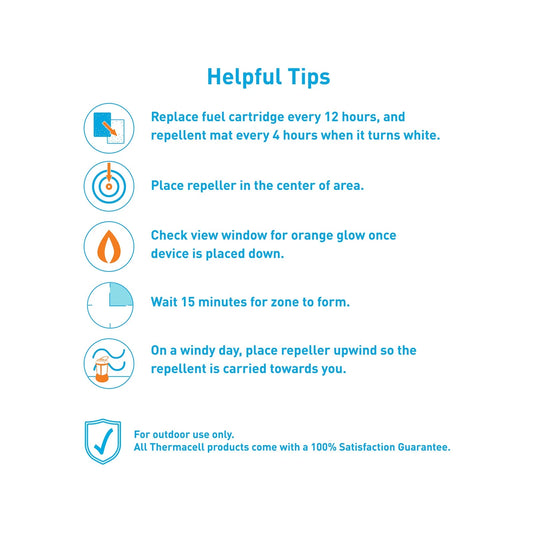 Helpful Tips

Replace fuel cartridge every 12 hours, and repellent mat every 4 hours when it turns white.

Place repeller in the center of area.

Check view window for orange glow once device is placed down.

Wait 15 minutes for zone to form.

On a windy day, place repeller upwind so the repellent is carried towards you.

For outdoor use only.
All Thermacell products come with a 100% Satisfaction Guarantee.