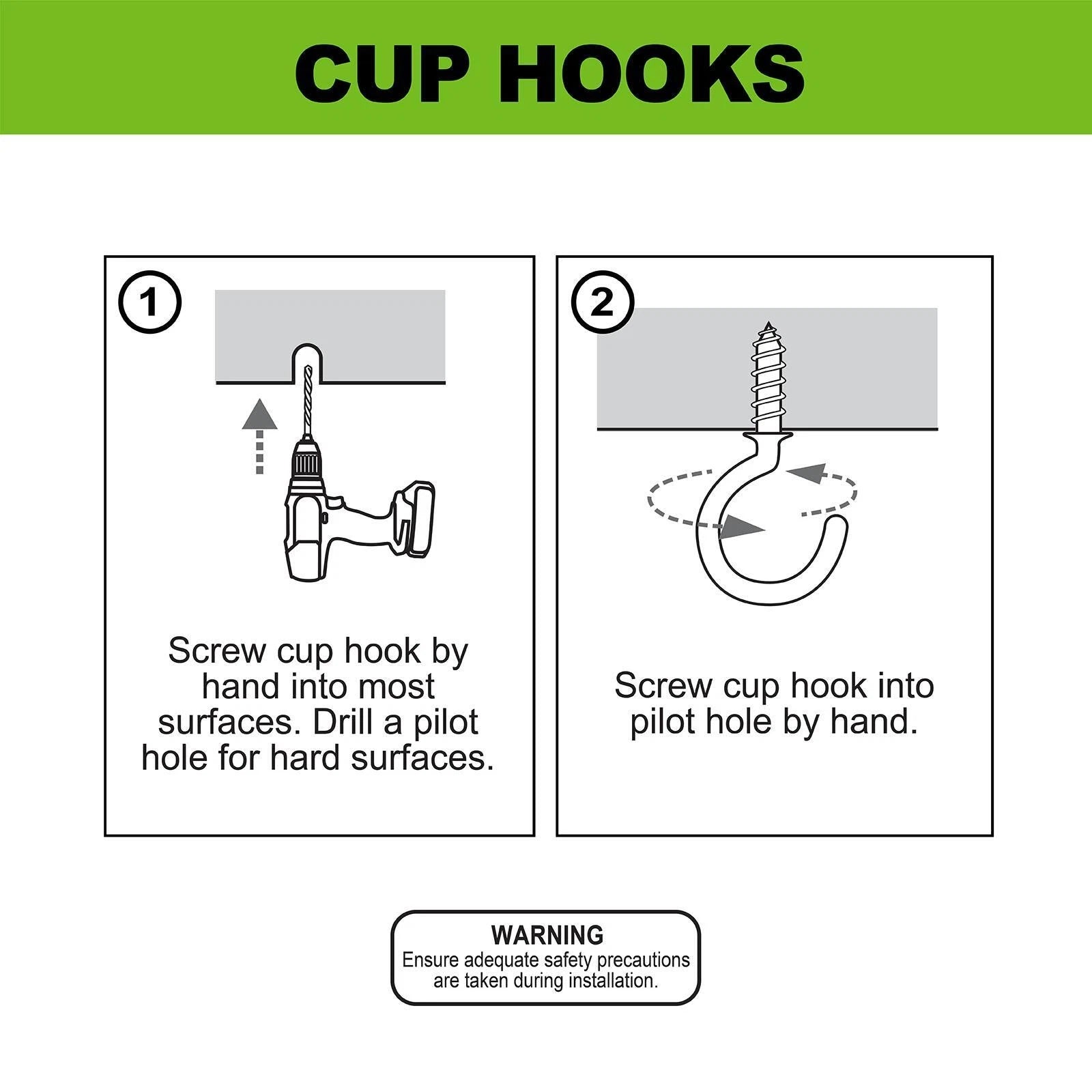 CUP HOOKS

1

Screw cup hook by hand into most surfaces. Drill a pilot hole for hard surfaces.

2

Screw cup hook into pilot hole by hand.

WARNING
Ensure adequate safety precautions are taken during installation.