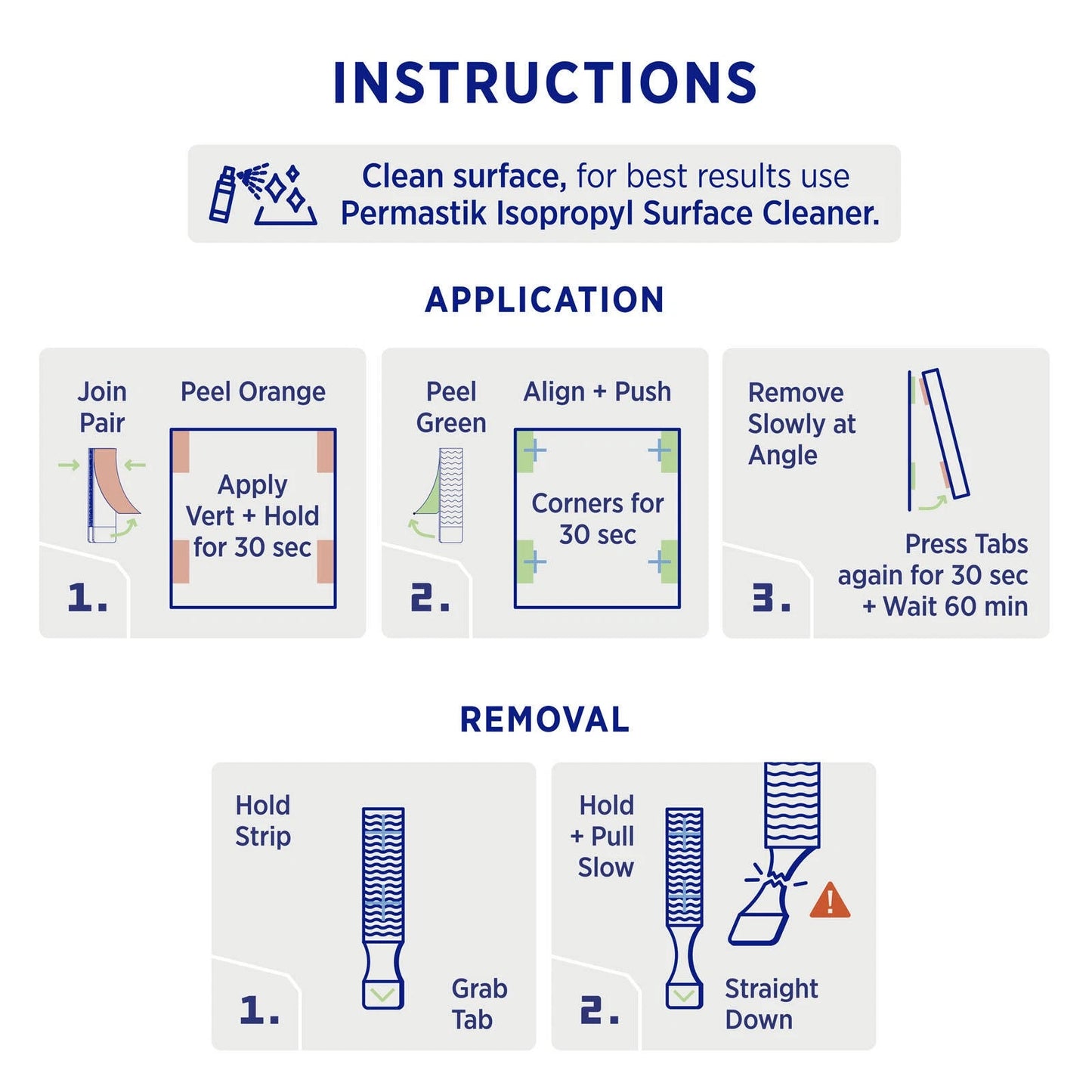 INSTRUCTIONS

Clean surface, for best results use Permastik Isopropyl Surface Cleaner.

APPLICATION

Join Pair

Peel Orange

Apply Vert + Hold for 30 sec

1.

Peel Green

Align + Push

Corners for 30 sec

2.

Remove Slowly at Angle

Press Tabs again for 30 sec + Wait 60 min

3.

REMOVAL

Hold Strip

Grab Tab

1.

Hold + Pull Slow

Straight Down

2.