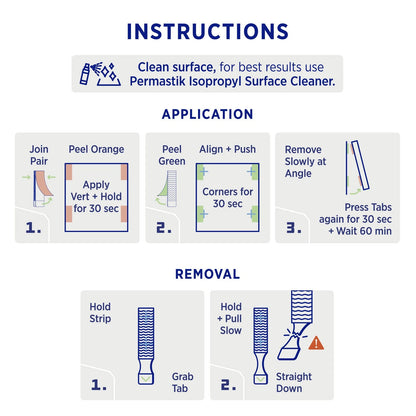 INSTRUCTIONS

Clean surface, for best results use Permastik Isopropyl Surface Cleaner.

APPLICATION

Join Pair

Peel Orange

Apply Vert + Hold for 30 sec

1.

Peel Green

Align + Push

Corners for 30 sec

2.

Remove Slowly at Angle

Press Tabs again for 30 sec + Wait 60 min

3.

REMOVAL

Hold Strip

Grab Tab

1.

Hold + Pull Slow

Straight Down

2.