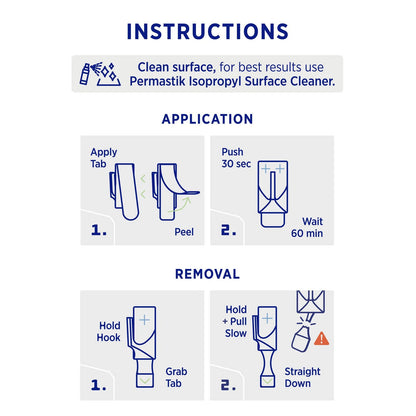 INSTRUCTIONS

Clean surface, for best results use Permastik Isopropyl Surface Cleaner.

APPLICATION

Apply Tab

1.

Peel

Push 30 sec

2.

Wait 60 min

REMOVAL

Hold Hook

1.

Grab Tab

Hold + Pull Slow

2.

Straight Down