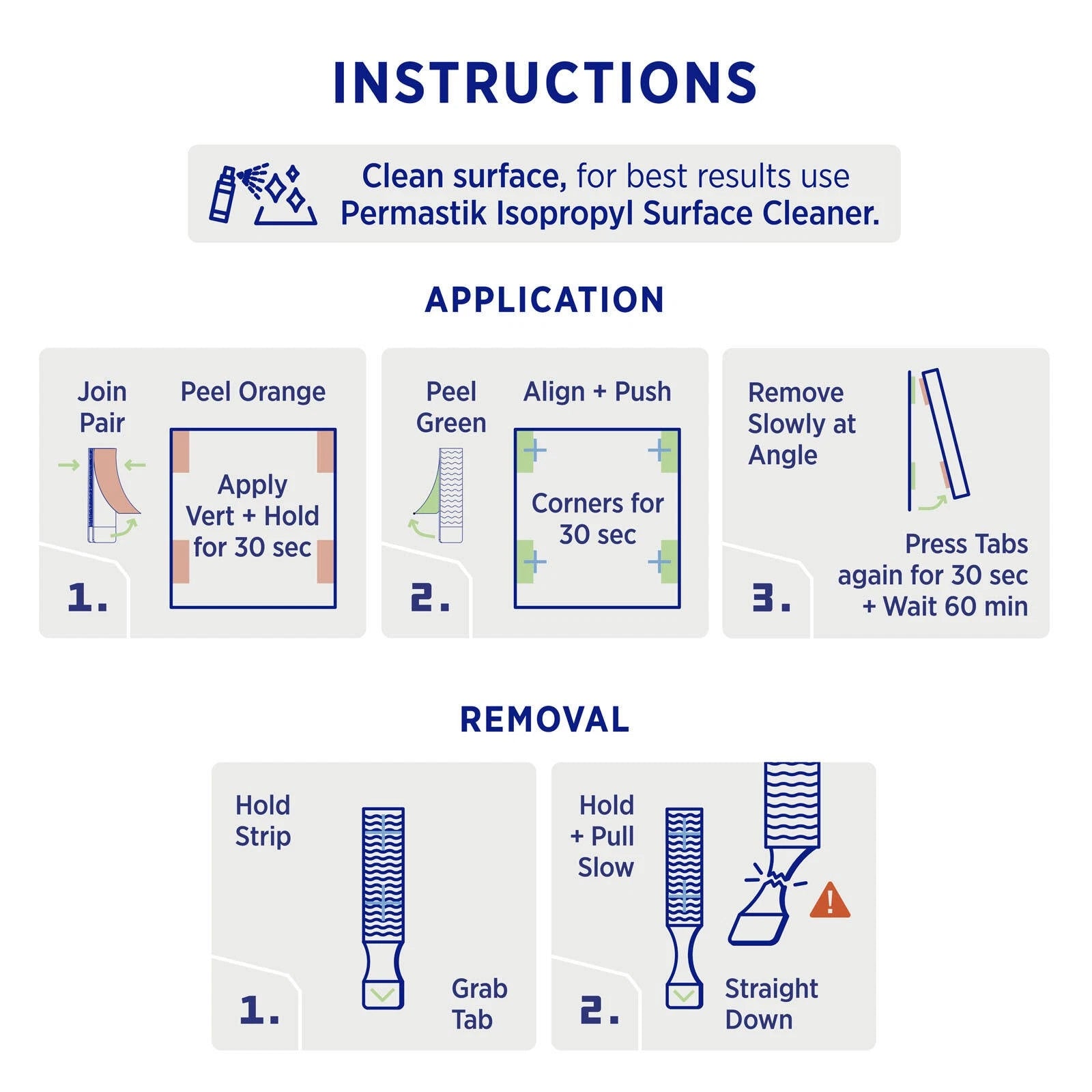 INSTRUCTIONS

Clean surface, for best results use Permastik Isopropyl Surface Cleaner.

APPLICATION

Join Pair

Peel Orange

Apply Vert + Hold for 30 sec

1.

Peel Green

Align + Push

Corners for 30 sec

2.

Remove Slowly at Angle

Press Tabs again for 30 sec + Wait 60 min

3.

REMOVAL

Hold Strip

Grab Tab

1.

Hold + Pull Slow

Straight Down

2.